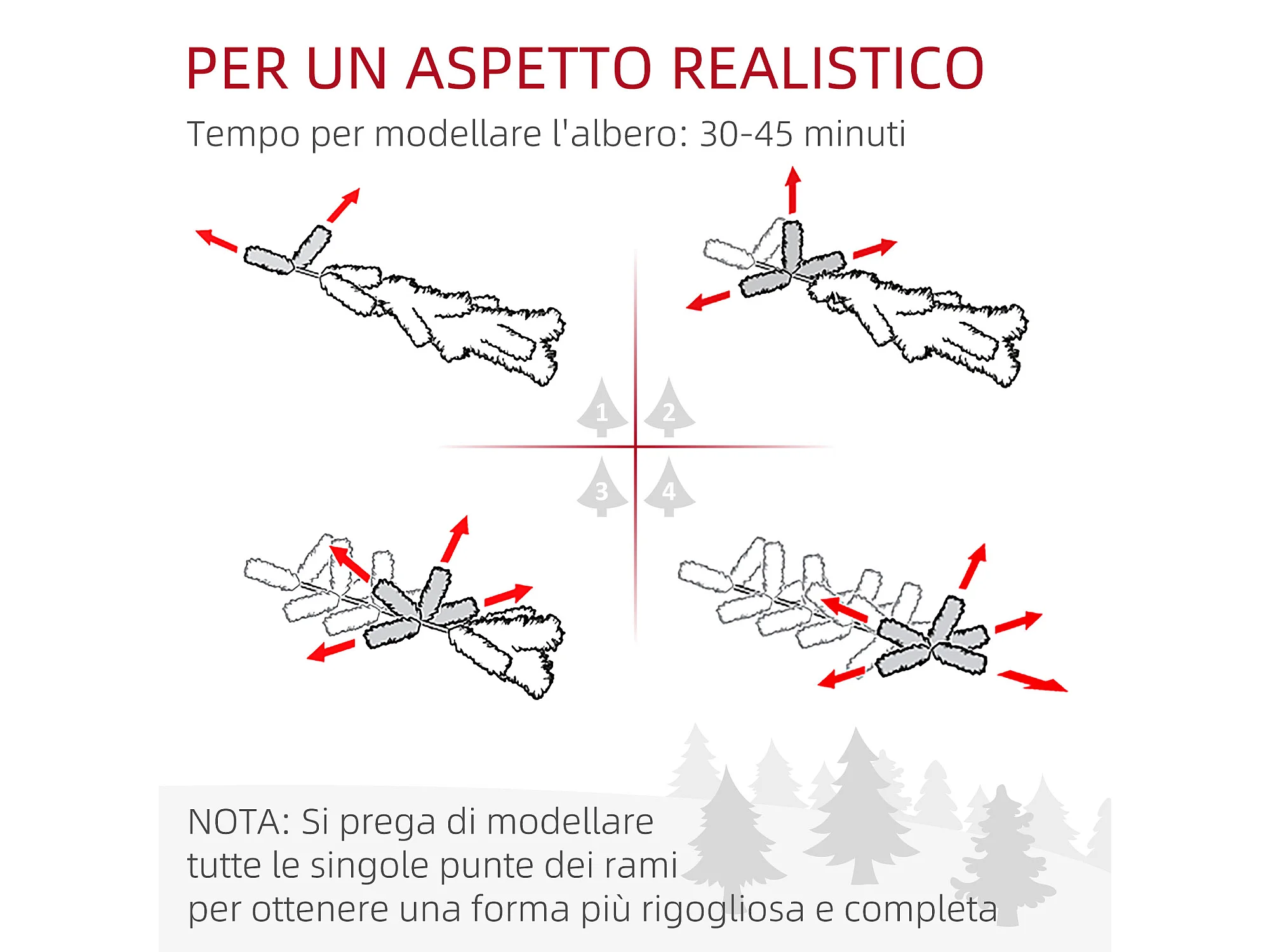 PER UN ASPETTO REALISTICO
Tempo per modellare l'albero: 30-45 minuti

1
2
3
4

NOTA: Si prega di modellare tutte le singole punte dei rami per ottenere una forma più rigogliosa e completa