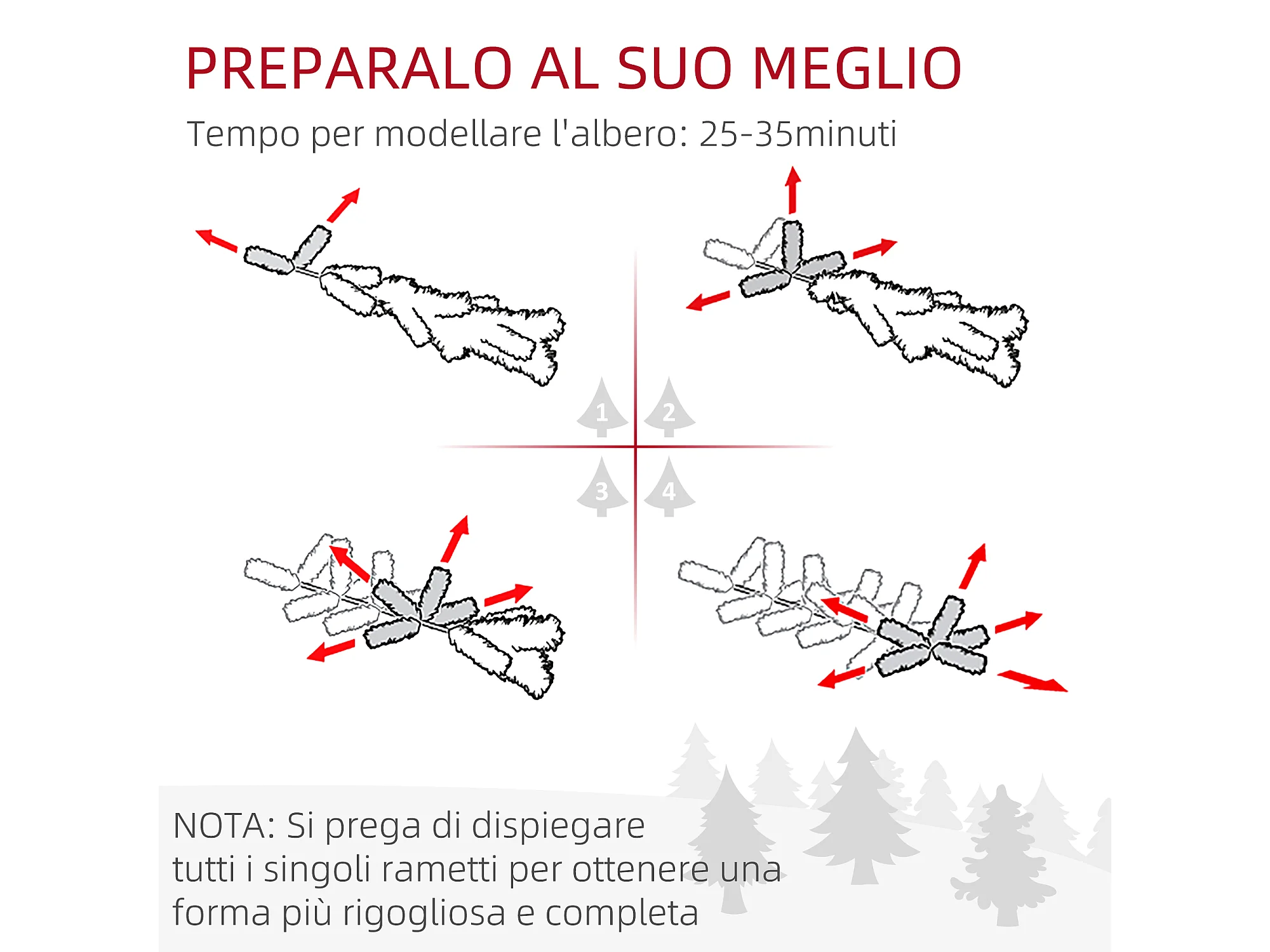 PREPARALO AL SUO MEGLIO
Tempo per modellare l'albero: 25-35minuti

1
2
3
4

NOTA: Si prega di dispiegare tutti i singoli rametti per ottenere una forma più rigogliosa e completa