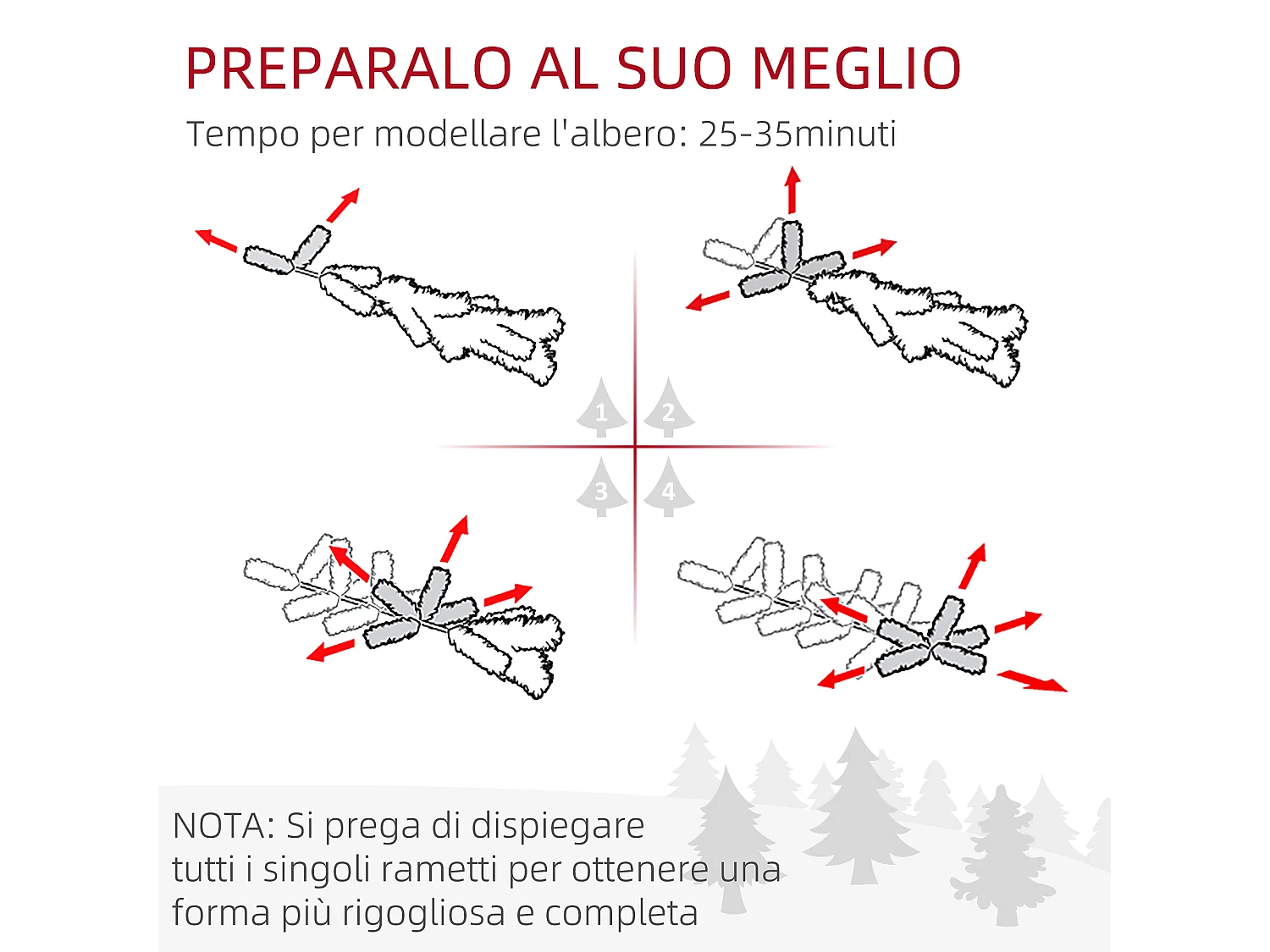 PREPARALO AL SUO MEGLIO

Tempo per modellare l'albero: 25-35minuti

1 2

3 4

NOTA: Si prega di dispiegare tutti i singoli rametti per ottenere una forma più rigogliosa e completa