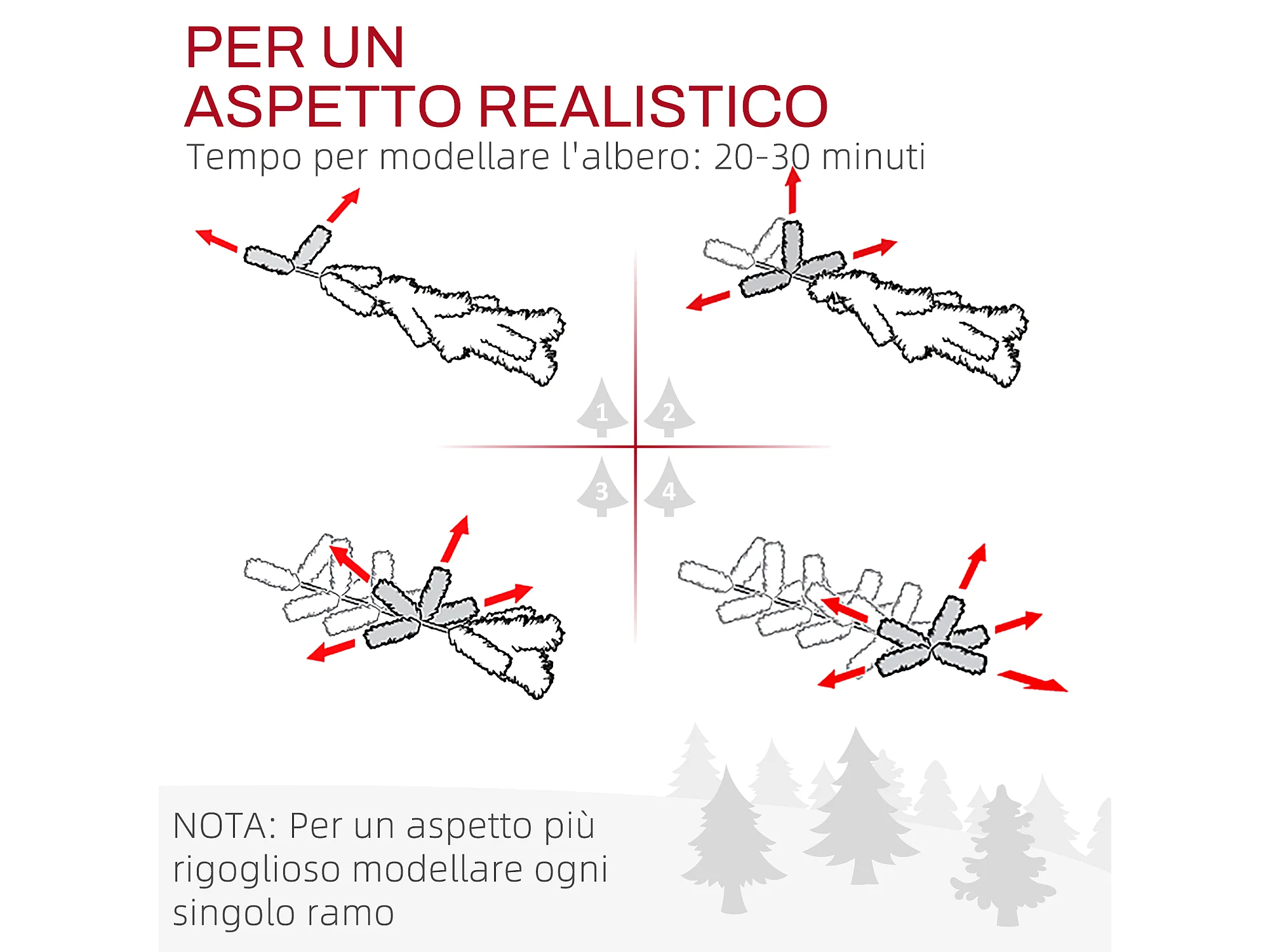 PER UN
ASPETTO REALISTICO

Tempo per modellare l'albero: 20-30 minuti

1
2
3
4

NOTA: Per un aspetto più rigoglioso modellare ogni singolo ramo