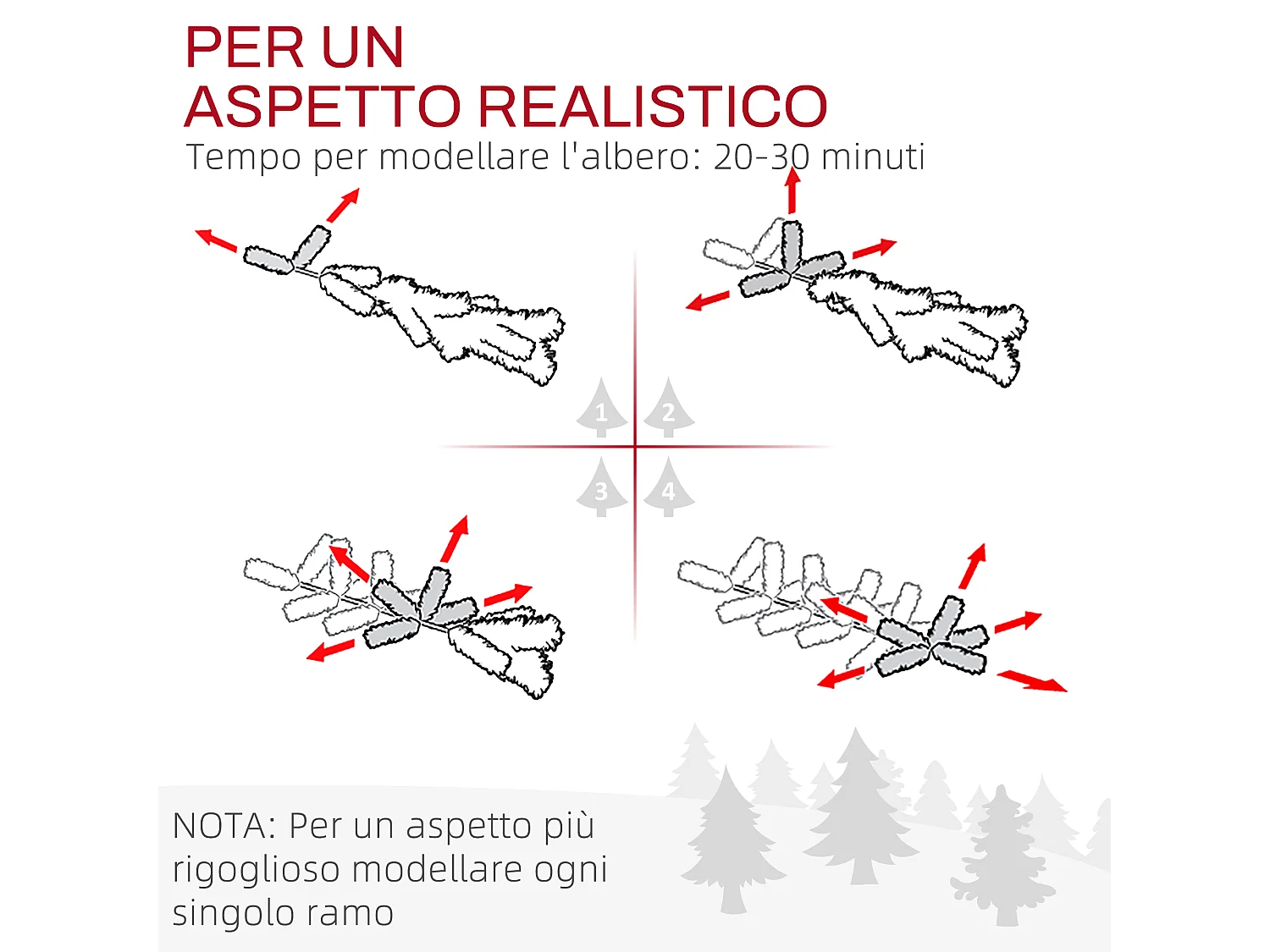 PER UN
ASPETTO REALISTICO
Tempo per modellare l'albero: 20-30 minuti

1
2
3
4

NOTA: Per un aspetto più rigoglioso modellare ogni singolo ramo