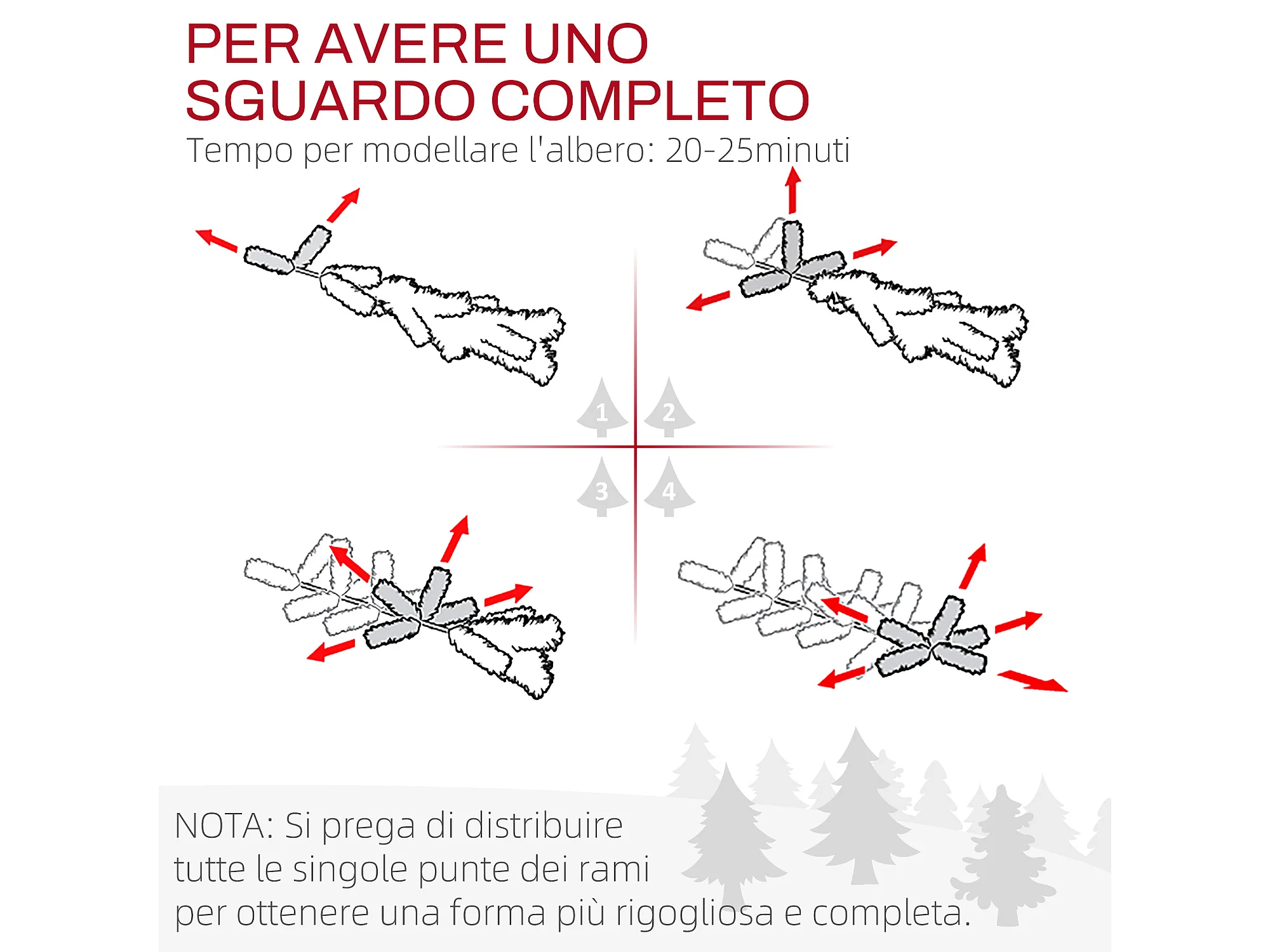 PER AVERE UNO SGUARDO COMPLETO
Tempo per modellare l'albero: 20-25minuti

1
2
3
4

NOTA: Si prega di distribuire tutte le singole punte dei rami per ottenere una forma più rigogliosa e completa.