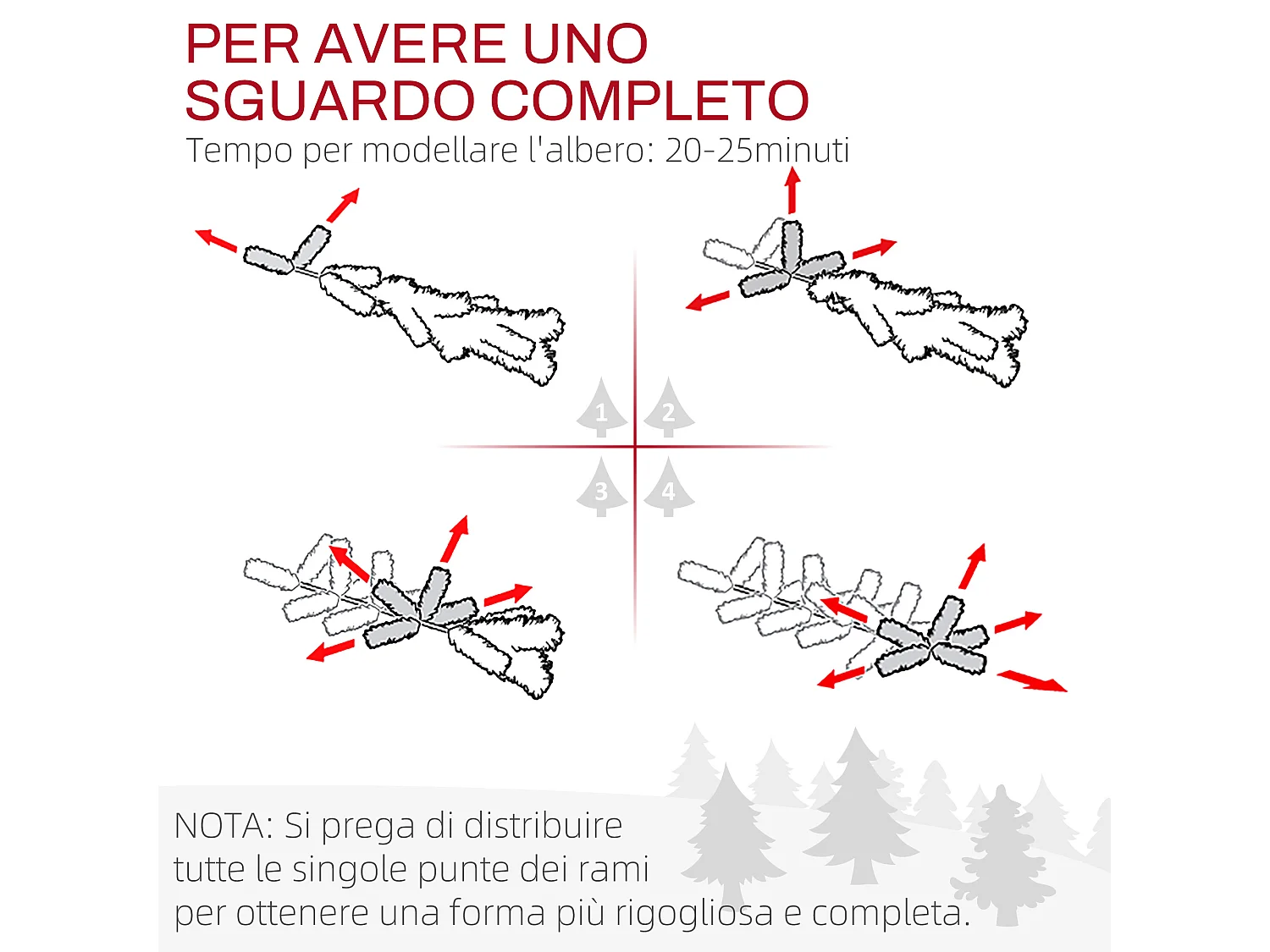 PER AVERE UNO SGUARDO COMPLETO
Tempo per modellare l'albero: 20-25minuti

1
2
3
4

NOTA: Si prega di distribuire tutte le singole punte dei rami per ottenere una forma più rigogliosa e completa.