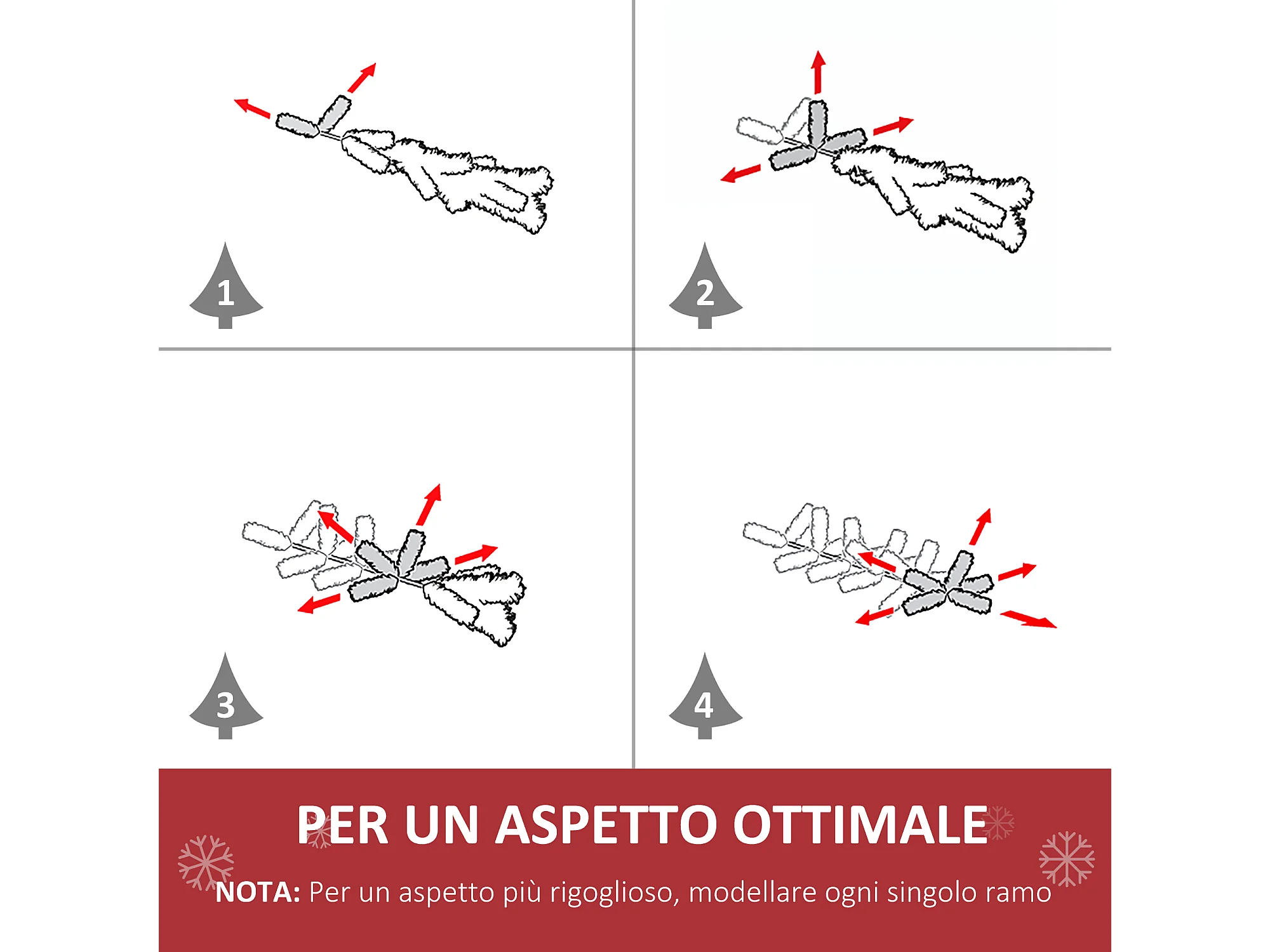 1

2

3

4

PER UN ASPETTO OTTIMALE

NOTA: Per un aspetto più rigoglioso, modellare ogni singolo ramo