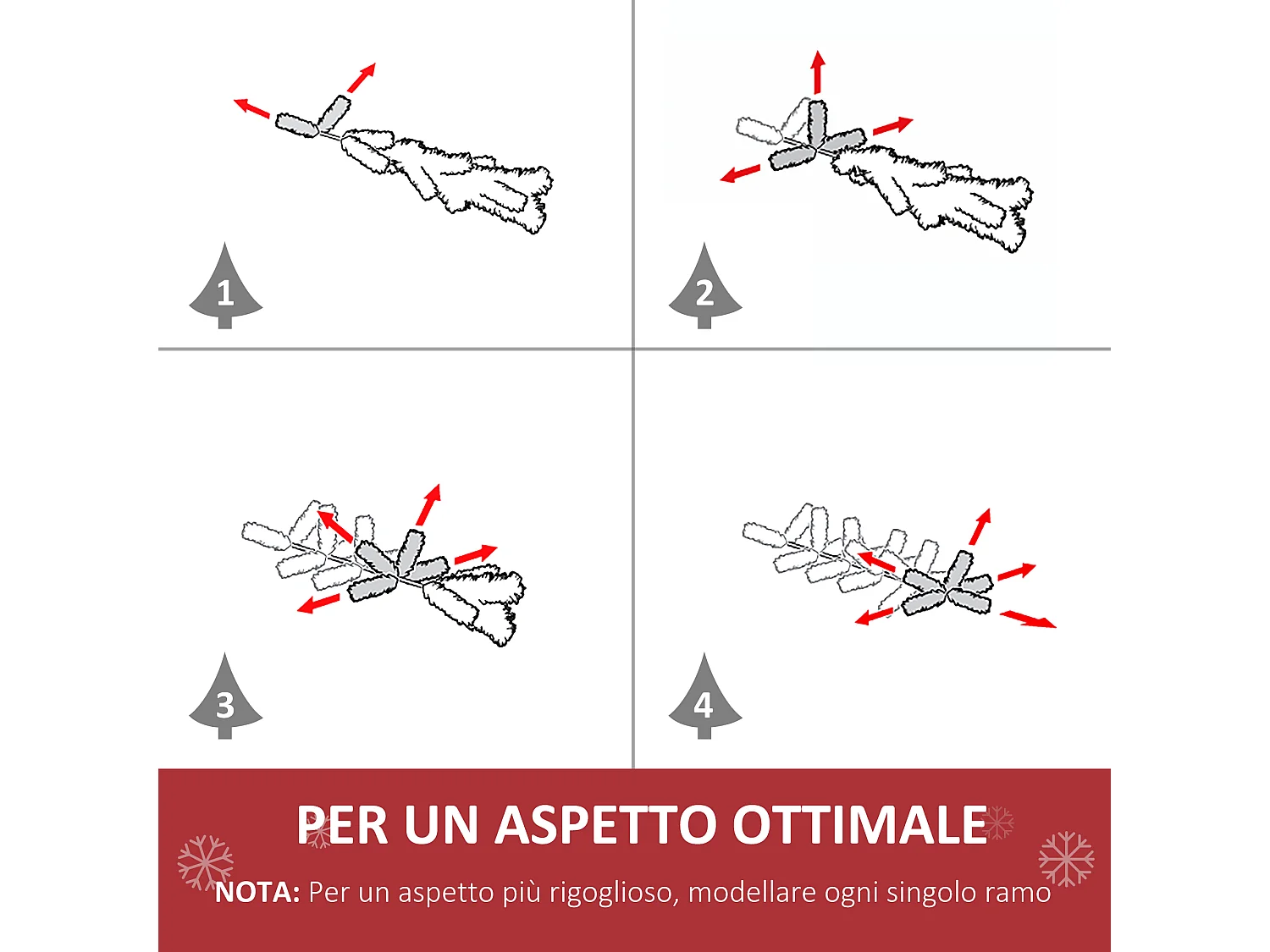 1

2

3

4

PER UN ASPETTO OTTIMALE

NOTA: Per un aspetto più rigoglioso, modellare ogni singolo ramo