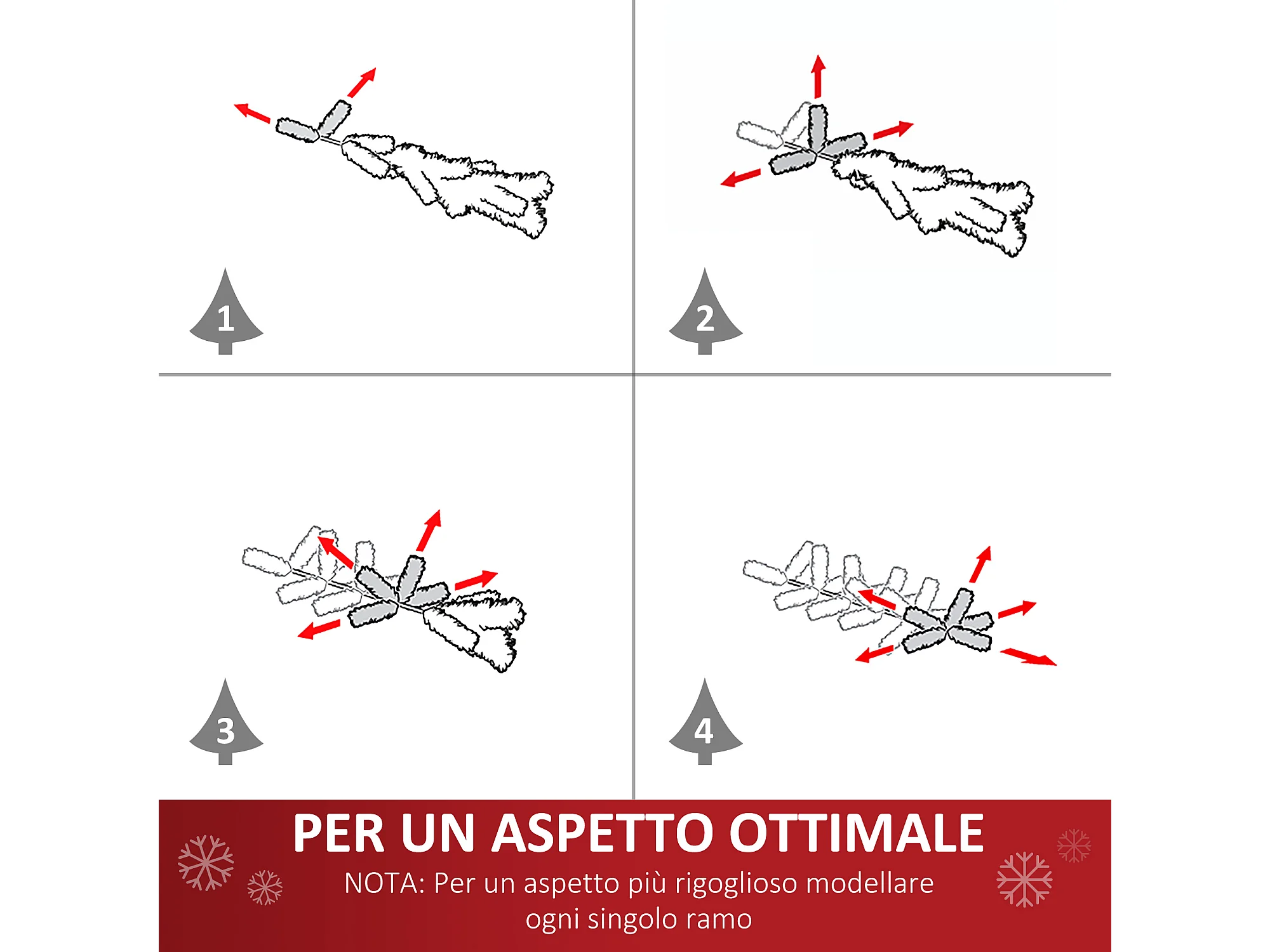 1

2

3

4

PER UN ASPETTO OTTIMALE

NOTA: Per un aspetto più rigoglioso modellare ogni singolo ramo