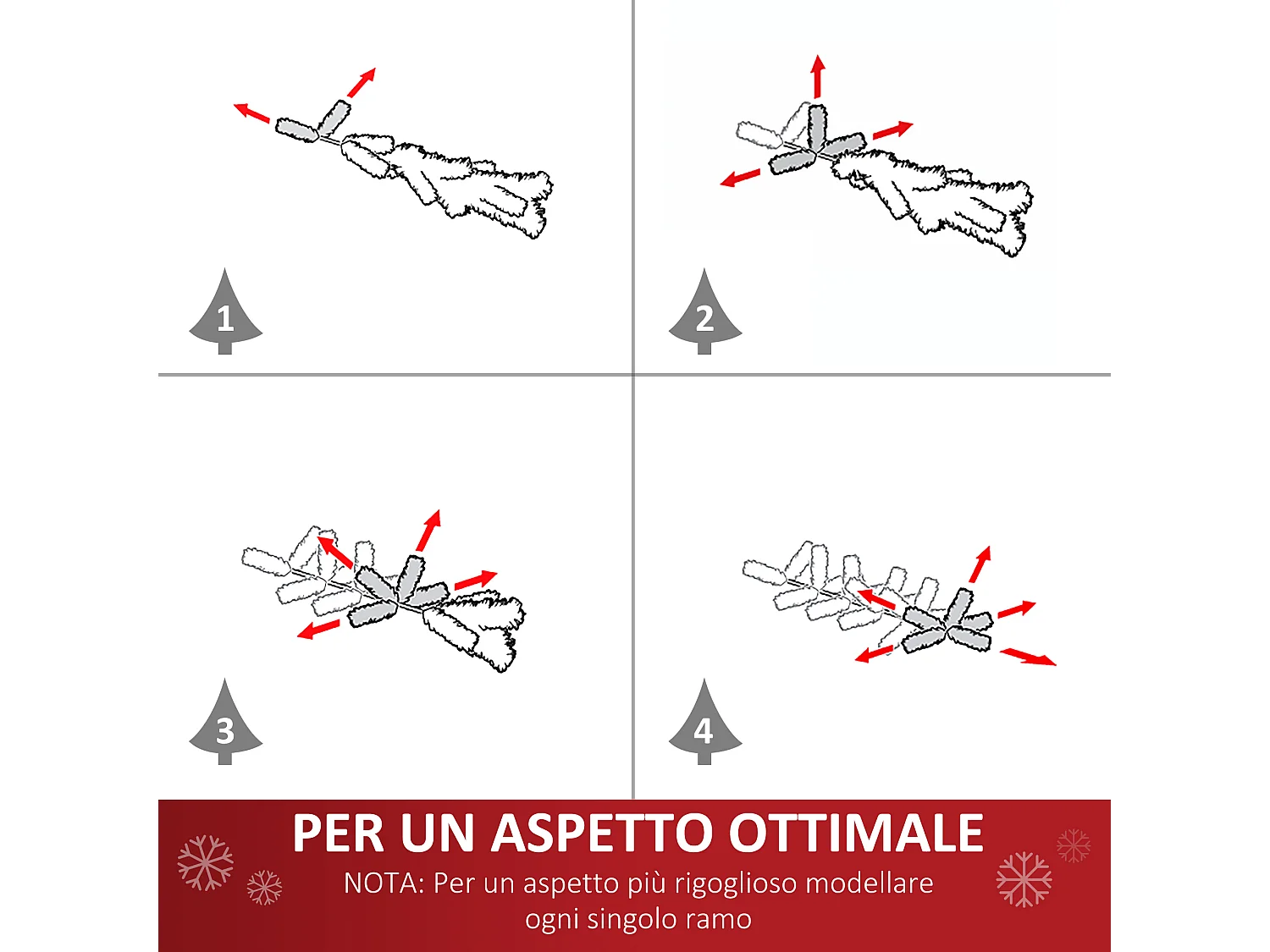 1

2

3

4

PER UN ASPETTO OTTIMALE

NOTA: Per un aspetto più rigoglioso modellare ogni singolo ramo