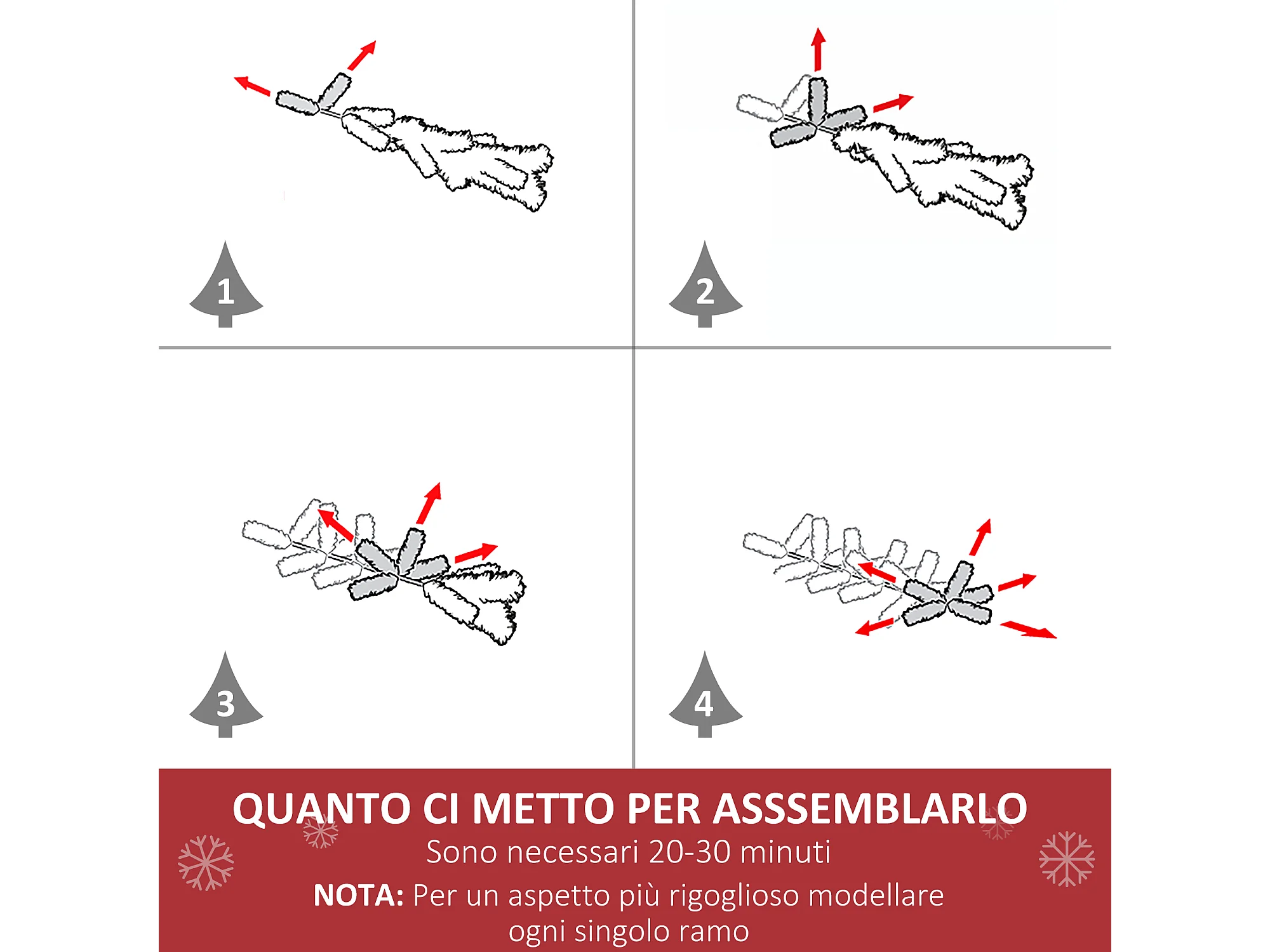 1

2

3

4

QUANTO CI METTO PER ASSSEMBLARLO
Sono necessari 20-30 minuti
NOTA: Per un aspetto più rigoglioso modellare ogni singolo ramo