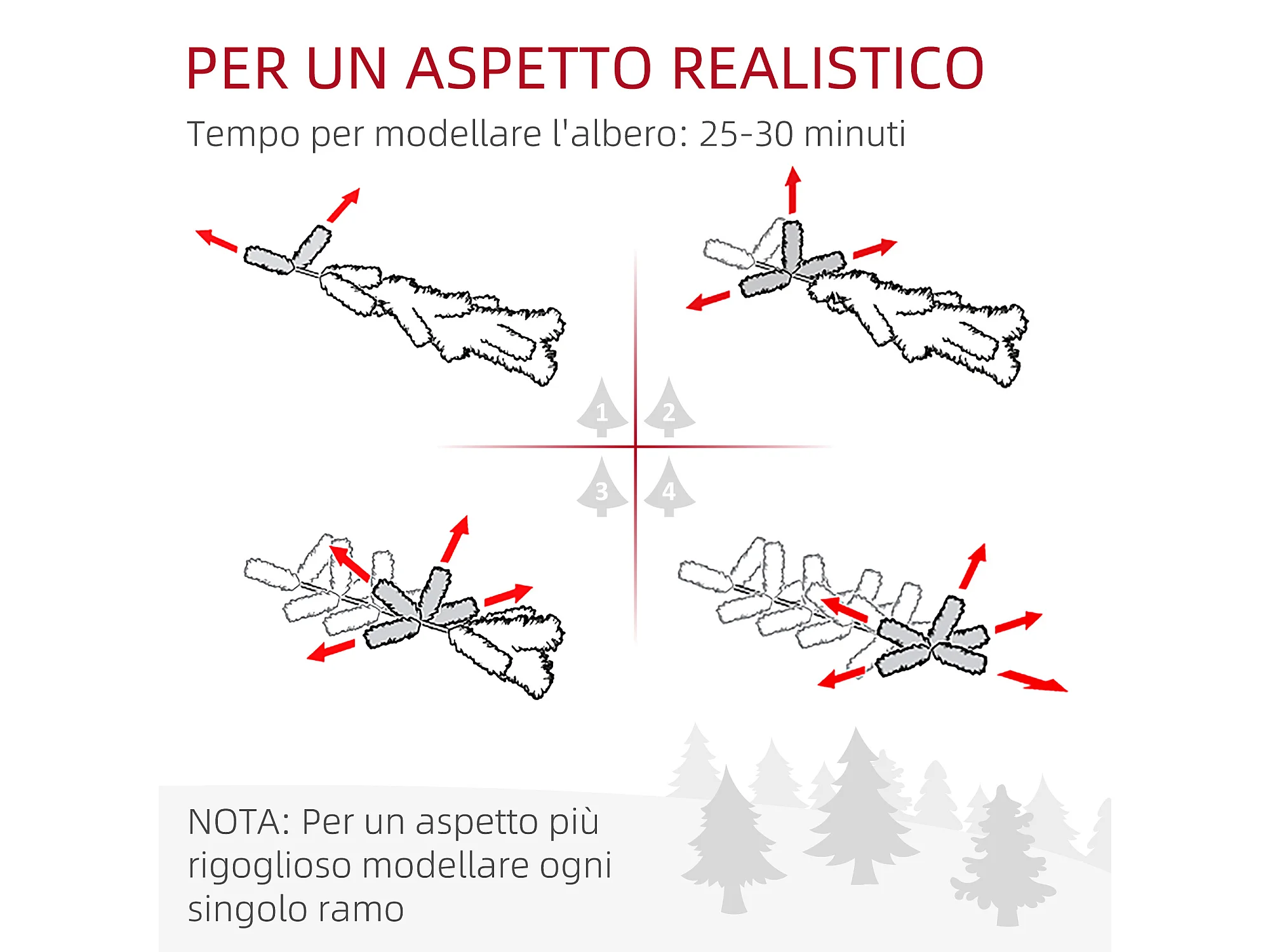 PER UN ASPETTO REALISTICO
Tempo per modellare l'albero: 25-30 minuti

1
2
3
4

NOTA: Per un aspetto più rigoglioso modellare ogni singolo ramo