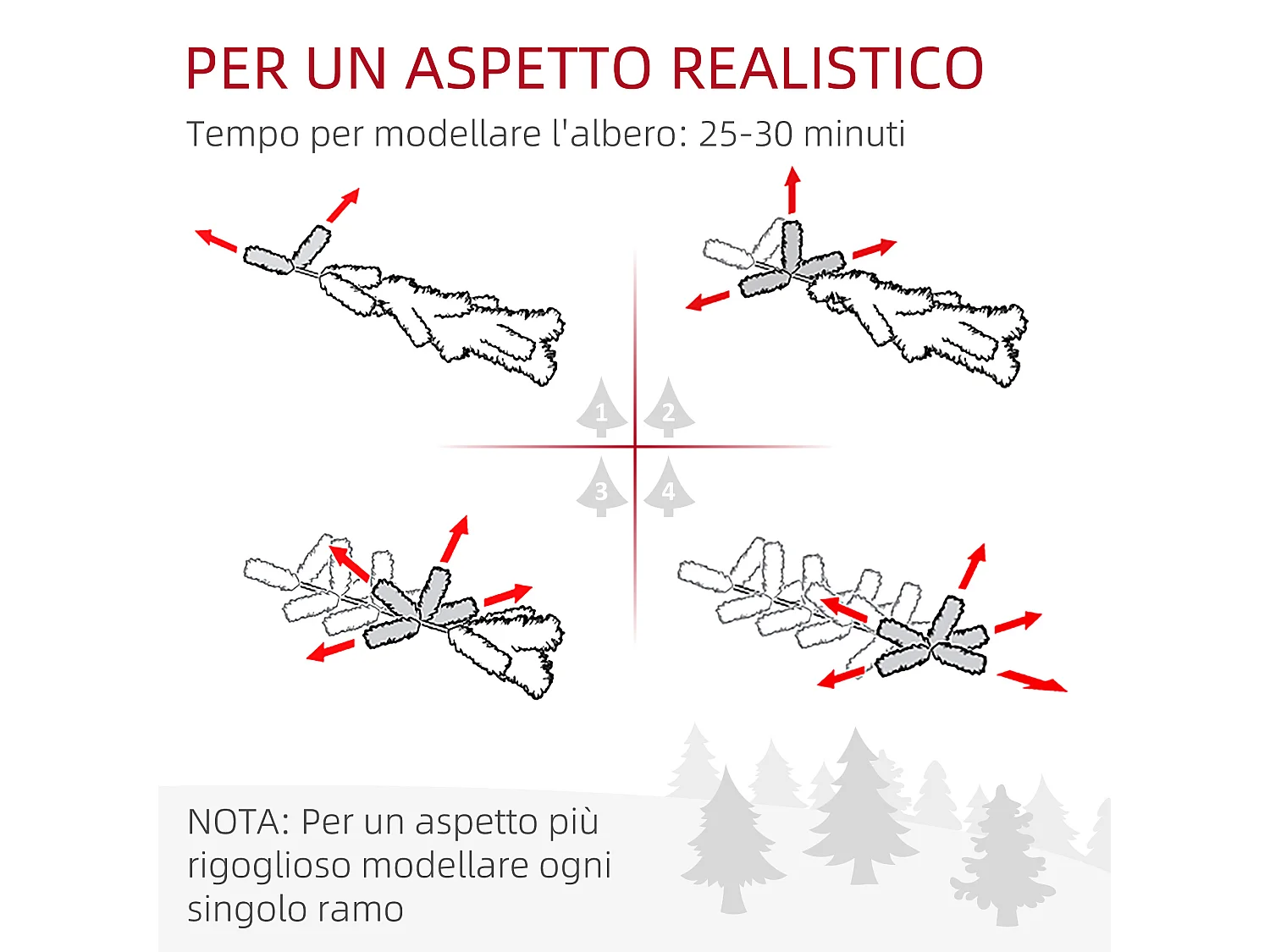 PER UN ASPETTO REALISTICO

Tempo per modellare l'albero: 25-30 minuti

1

2

3

4

NOTA: Per un aspetto più rigoglioso modellare ogni singolo ramo