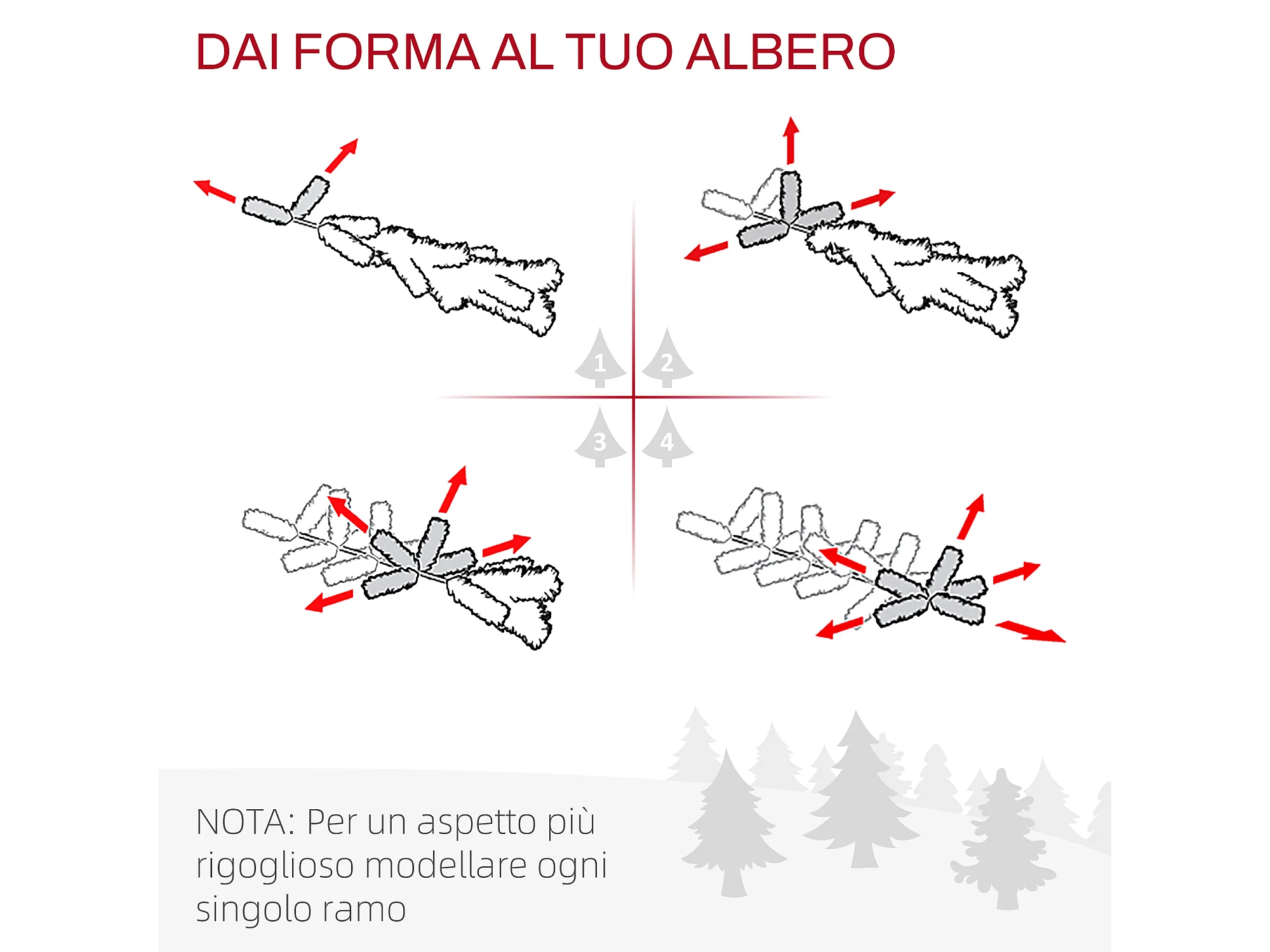 DAI FORMA AL TUO ALBERO

1
2
3
4

NOTA: Per un aspetto più rigoglioso modellare ogni singolo ramo