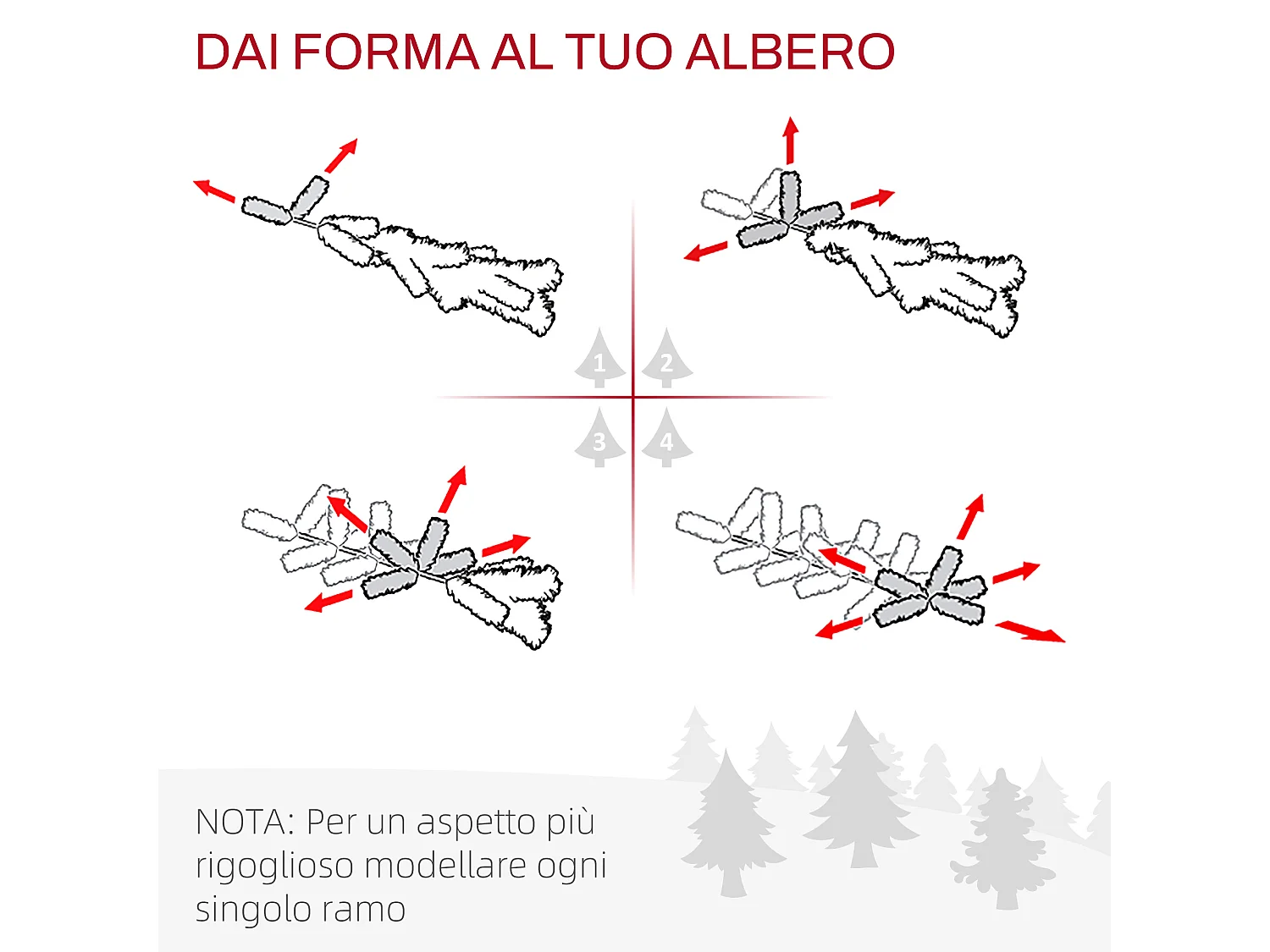 DAI FORMA AL TUO ALBERO

1
2
3
4

NOTA: Per un aspetto più rigoglioso modellare ogni singolo ramo