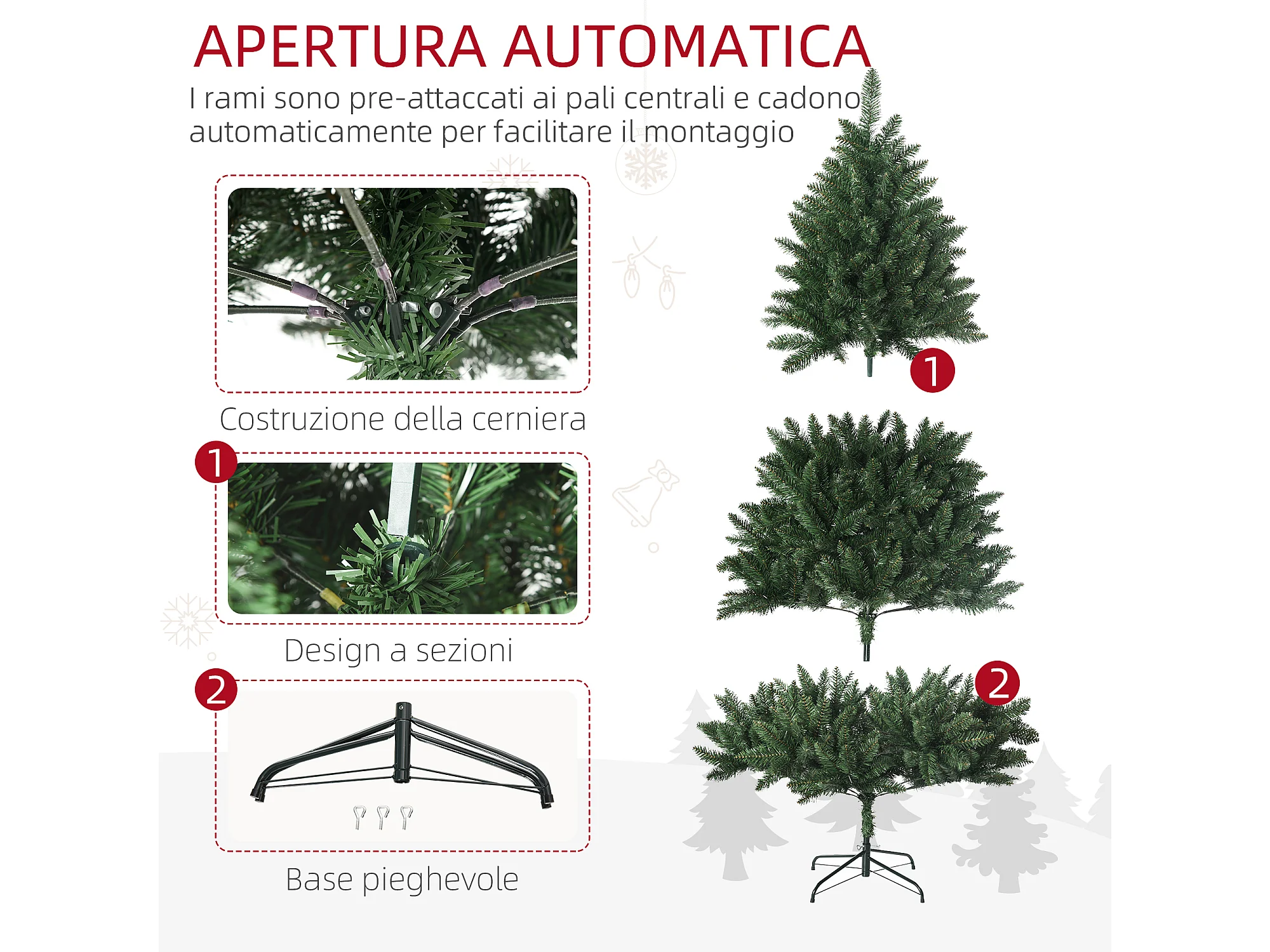 APERTURA AUTOMATICA

I rami sono pre-attaccati ai pali centrali e cadono automaticamente per facilitare il montaggio

Costruzione della cerniera

1

Design a sezioni

2

Base pieghevole

1

2