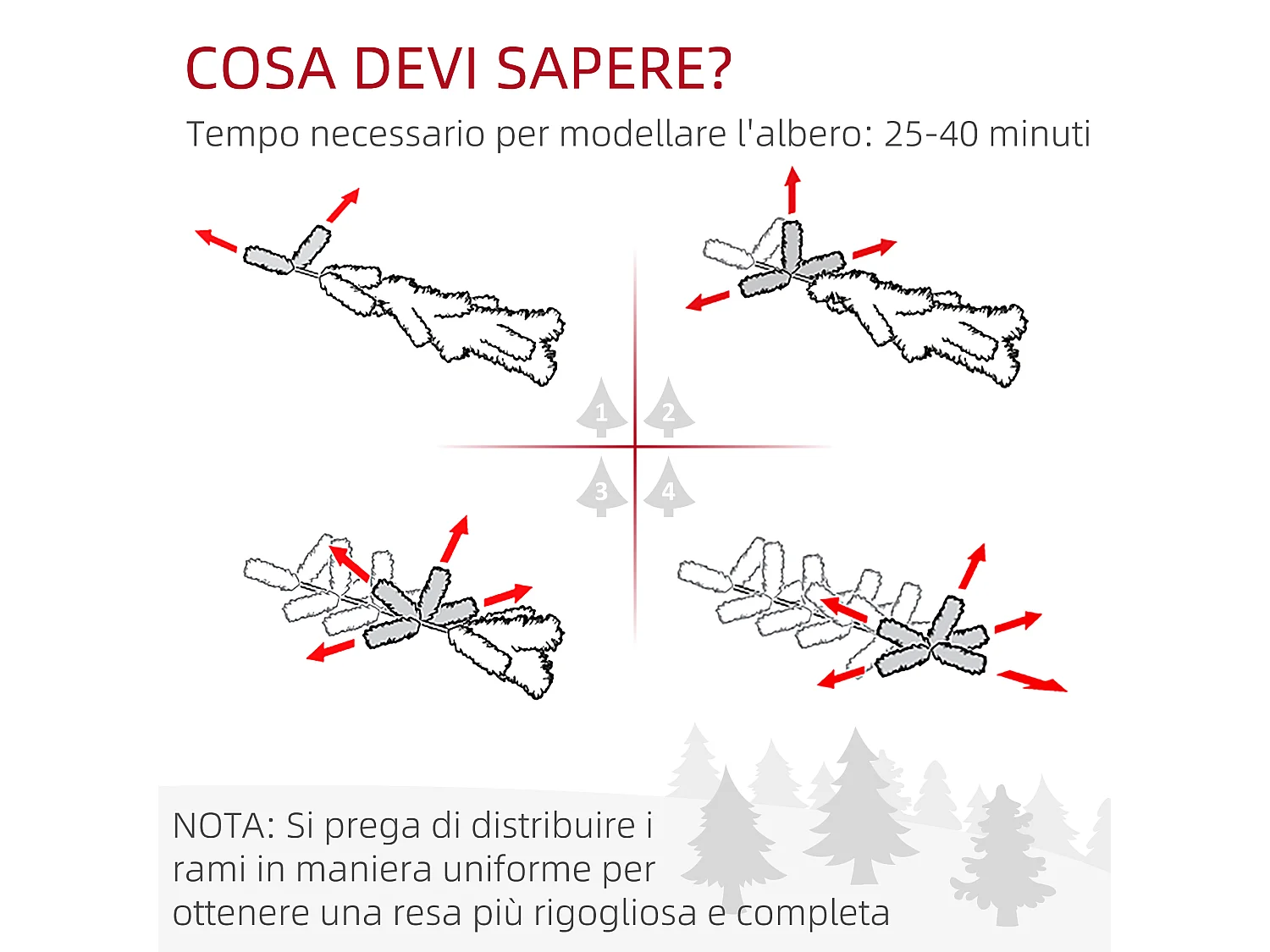 COSA DEVI SAPERE?

Tempo necessario per modellare l'albero: 25-40 minuti

1
2
3
4

NOTA: Si prega di distribuire i rami in maniera uniforme per ottenere una resa più rigogliosa e completa