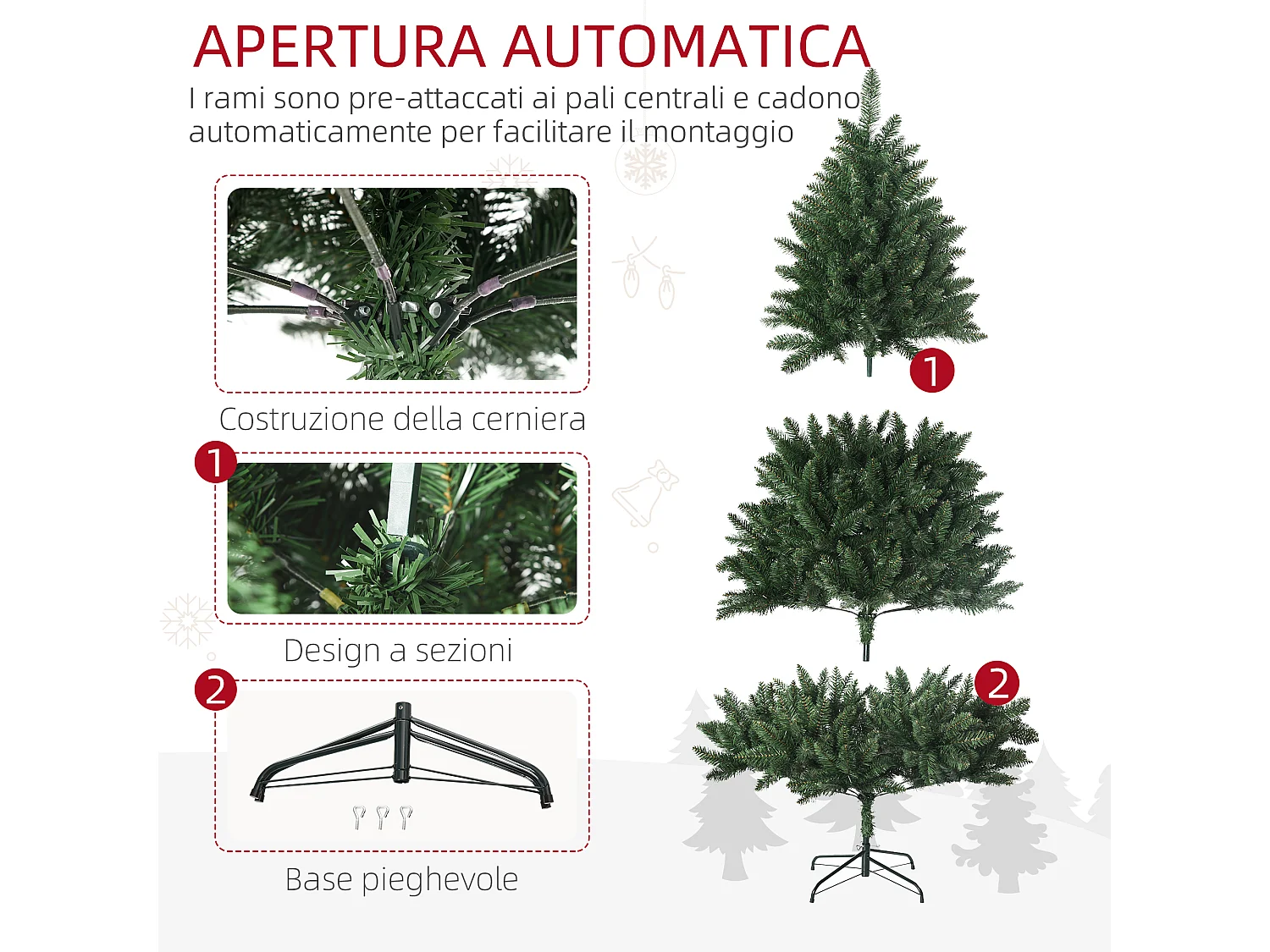 APERTURA AUTOMATICA

I rami sono pre-attaccati ai pali centrali e cadono automaticamente per facilitare il montaggio

Costruzione della cerniera

1

Design a sezioni

2

Base pieghevole

1

2