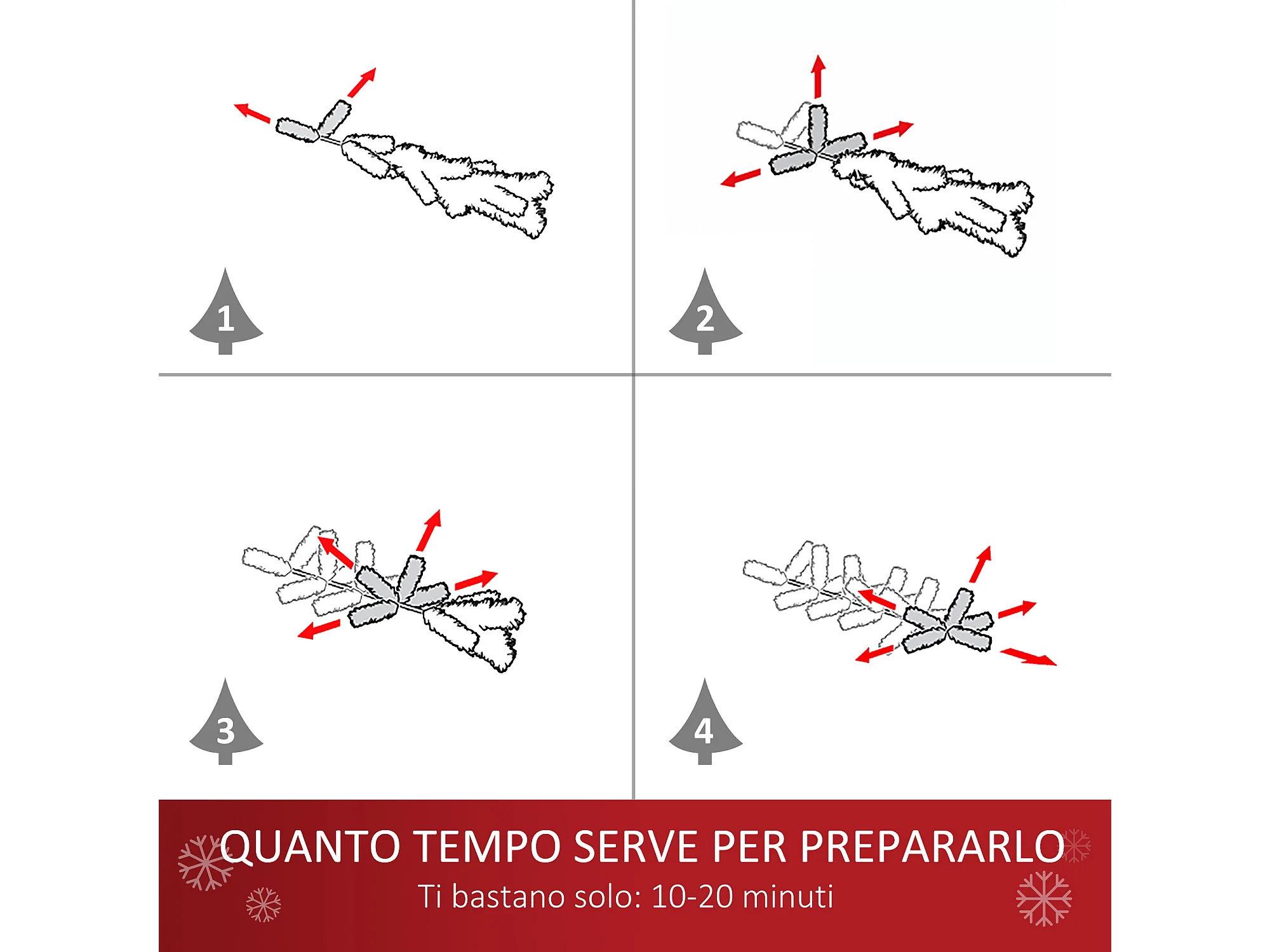 1

2

3

4

QUANTO TEMPO SERVE PER PREPARARLO
Ti bastano solo: 10-20 minuti