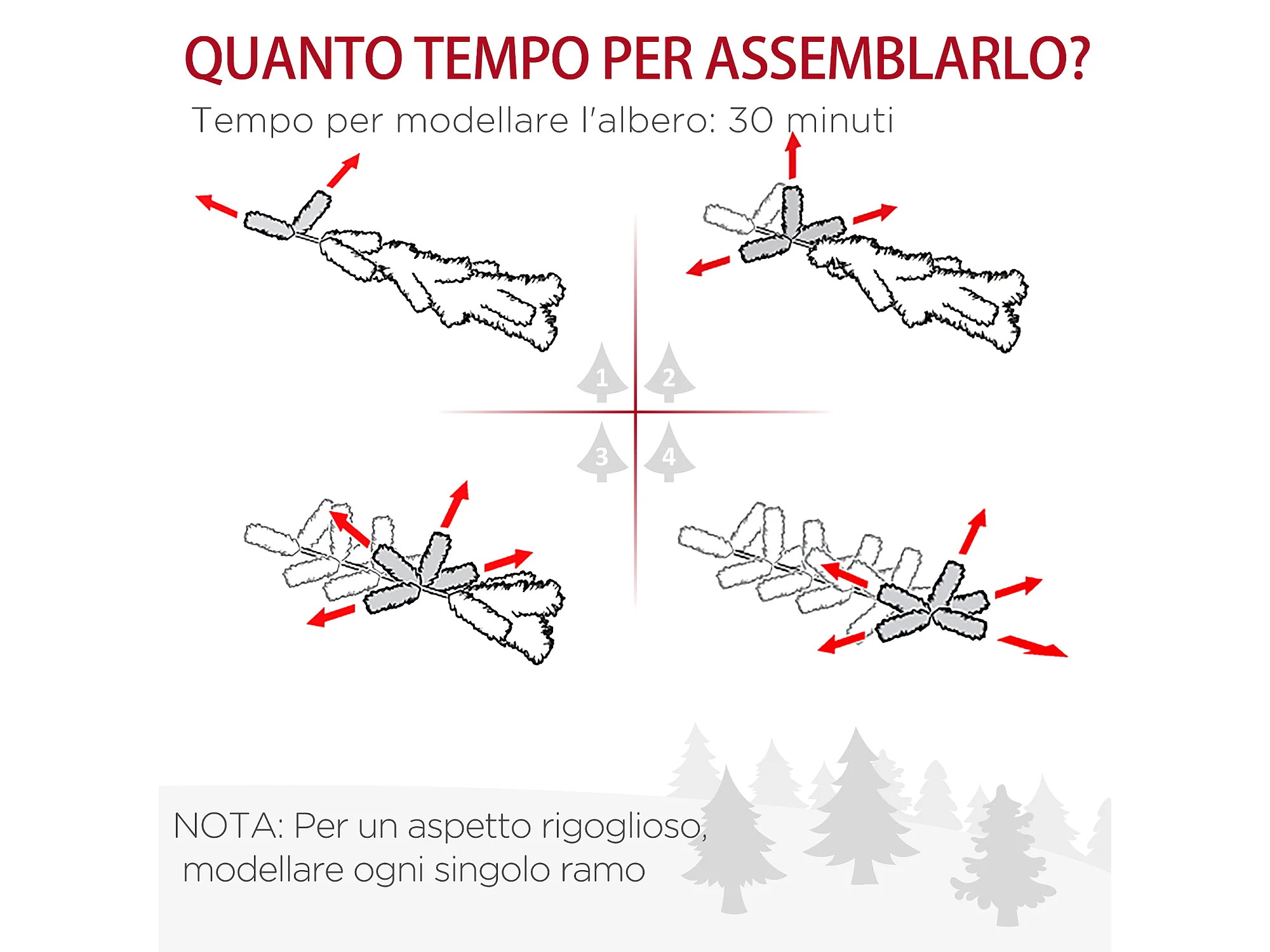 QUANTO TEMPO PER ASSEMBLARLO?

Tempo per modellare l'albero: 30 minuti

1
2
3
4

NOTA: Per un aspetto rigoglioso, modellare ogni singolo ramo