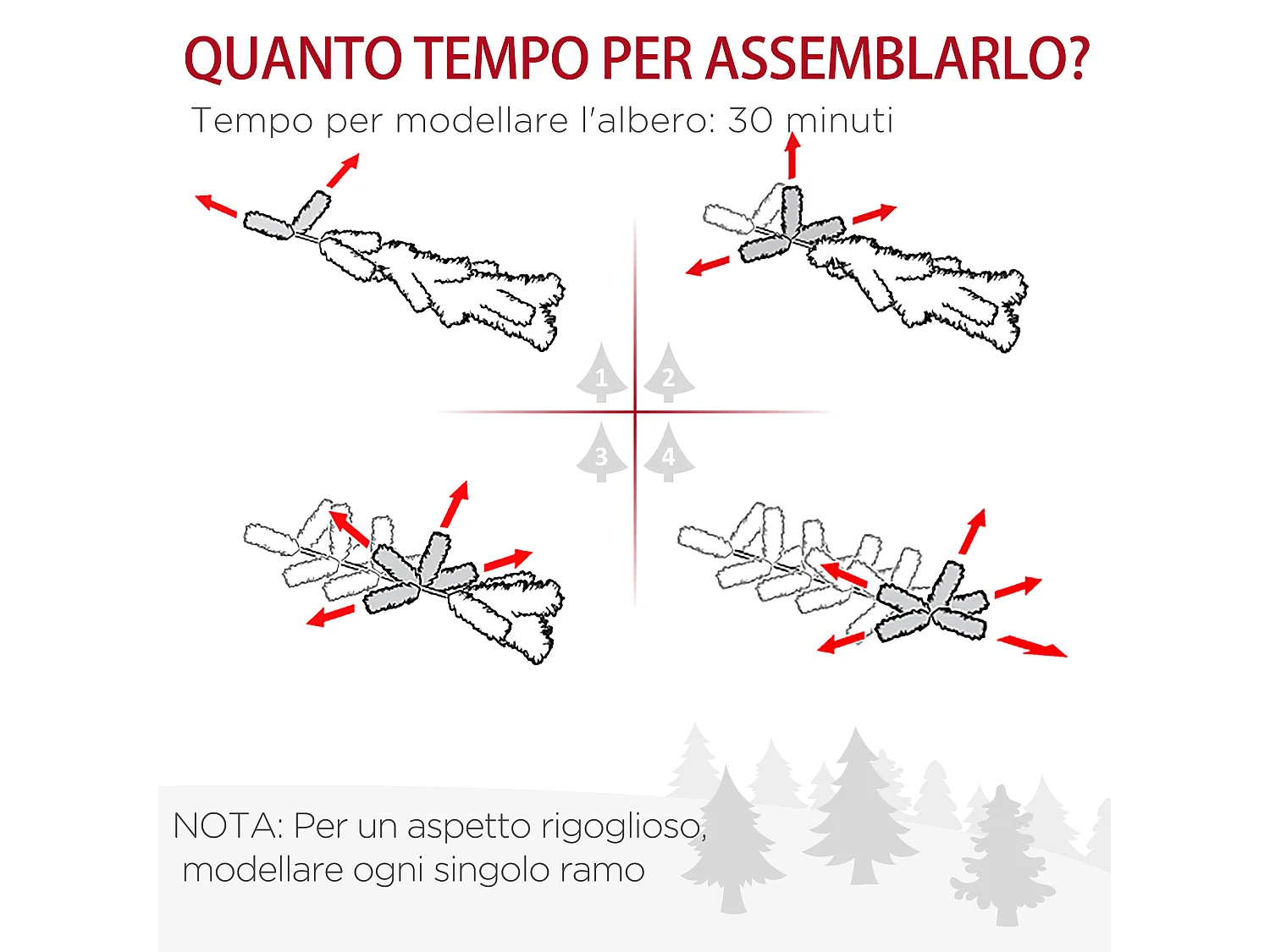 QUANTO TEMPO PER ASSEMBLARLO?

Tempo per modellare l'albero: 30 minuti

1
2
3
4

NOTA: Per un aspetto rigoglioso, modellare ogni singolo ramo