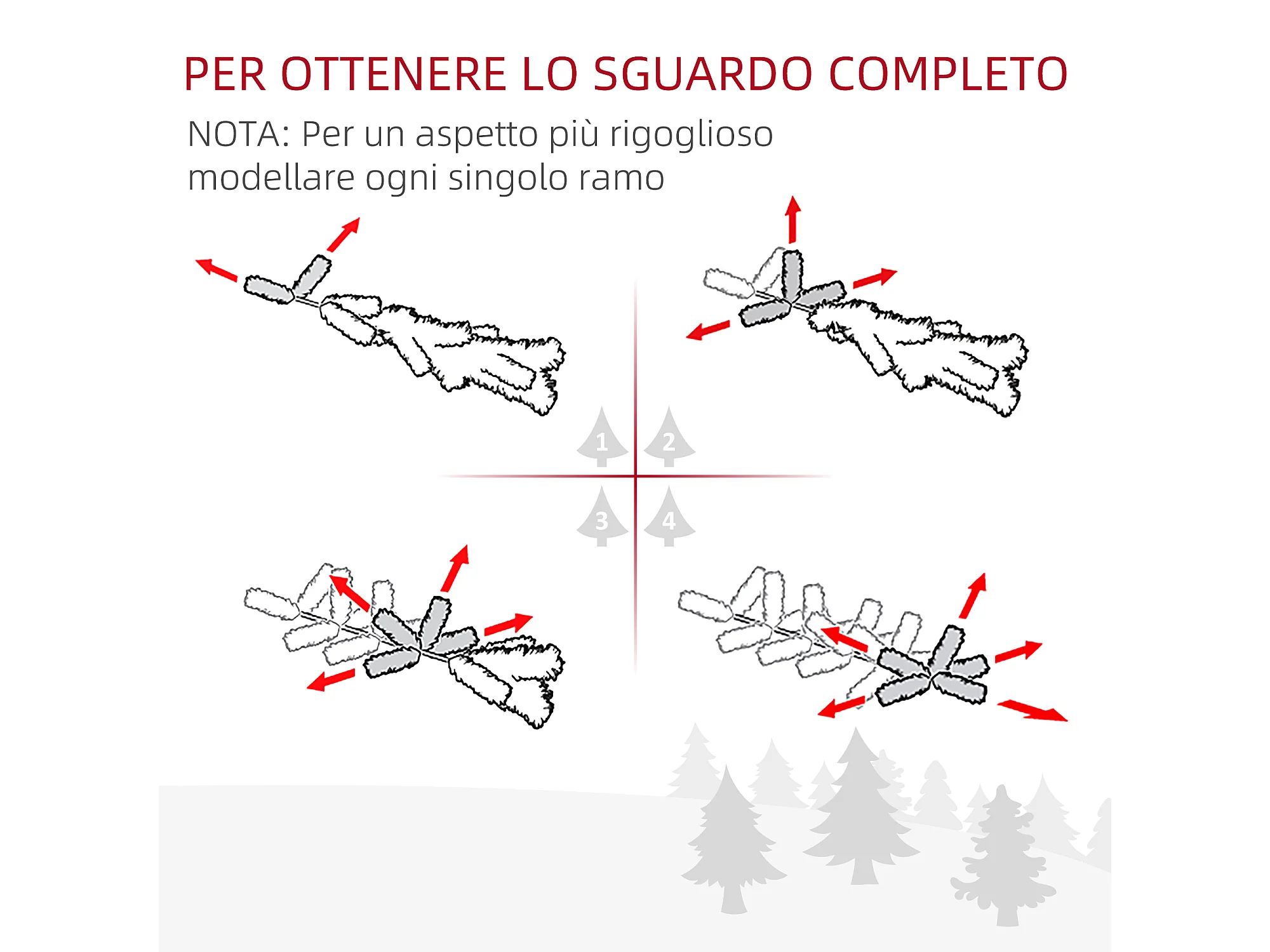 PER OTTENERE LO SGUARDO COMPLETO

NOTA: Per un aspetto più rigoglioso modellare ogni singolo ramo

1
2
3
4