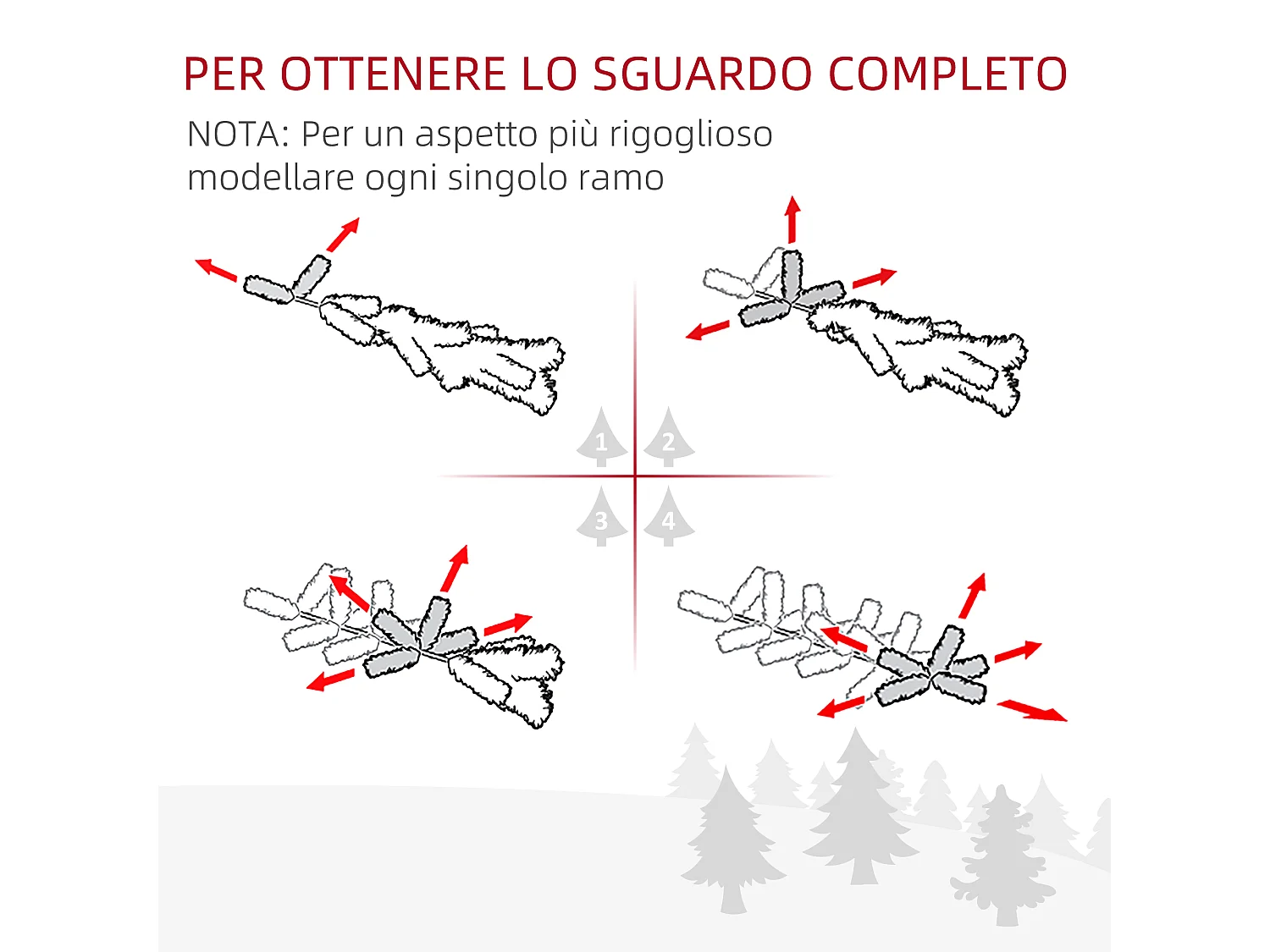 PER OTTENERE LO SGUARDO COMPLETO

NOTA: Per un aspetto più rigoglioso modellare ogni singolo ramo

1
2
3
4