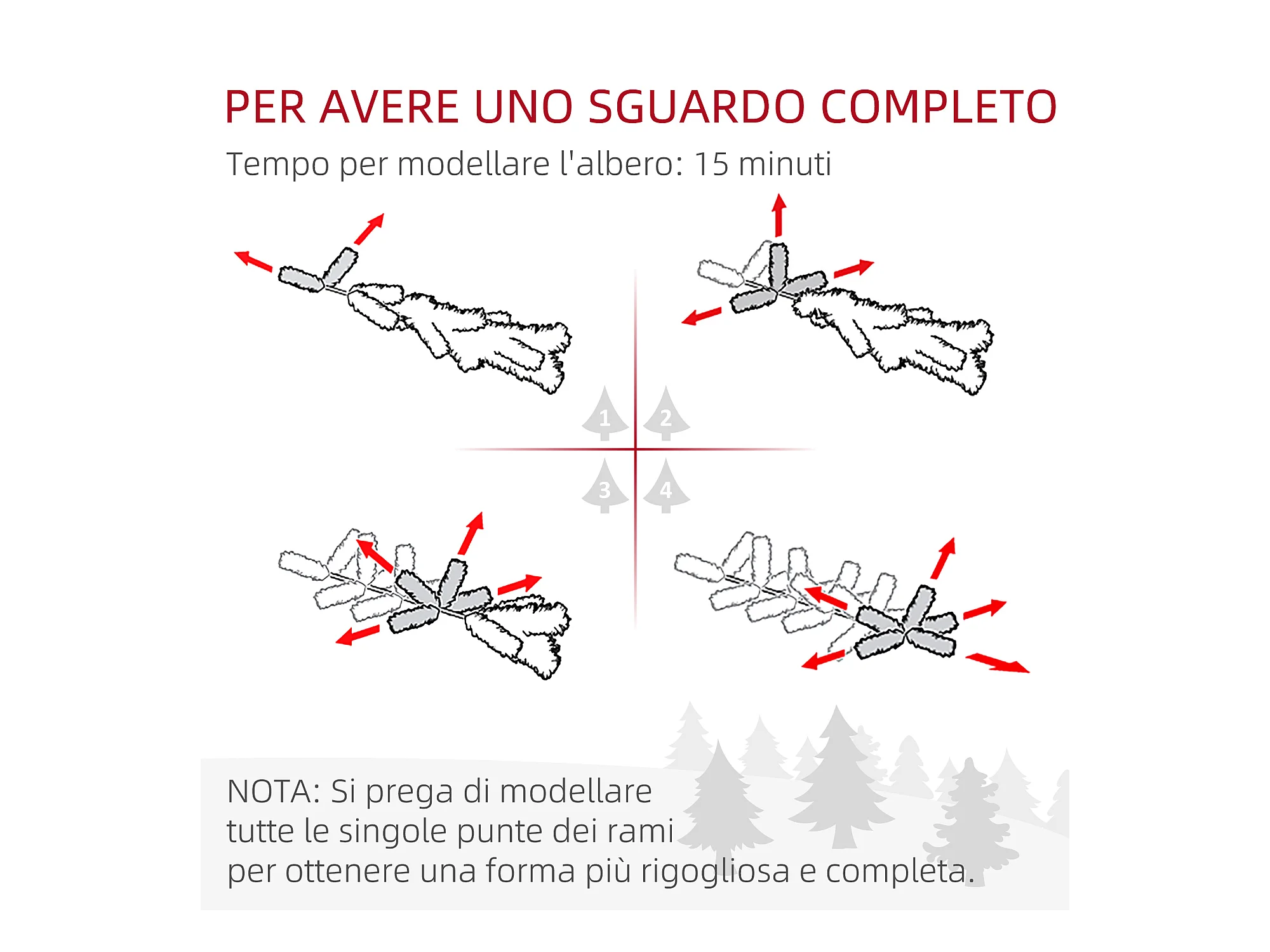 PER AVERE UNO SGUARDO COMPLETO
Tempo per modellare l'albero: 15 minuti

1
2
3
4

NOTA: Si prega di modellare
tutte le singole punte dei rami
per ottenere una forma più rigogliosa e completa.