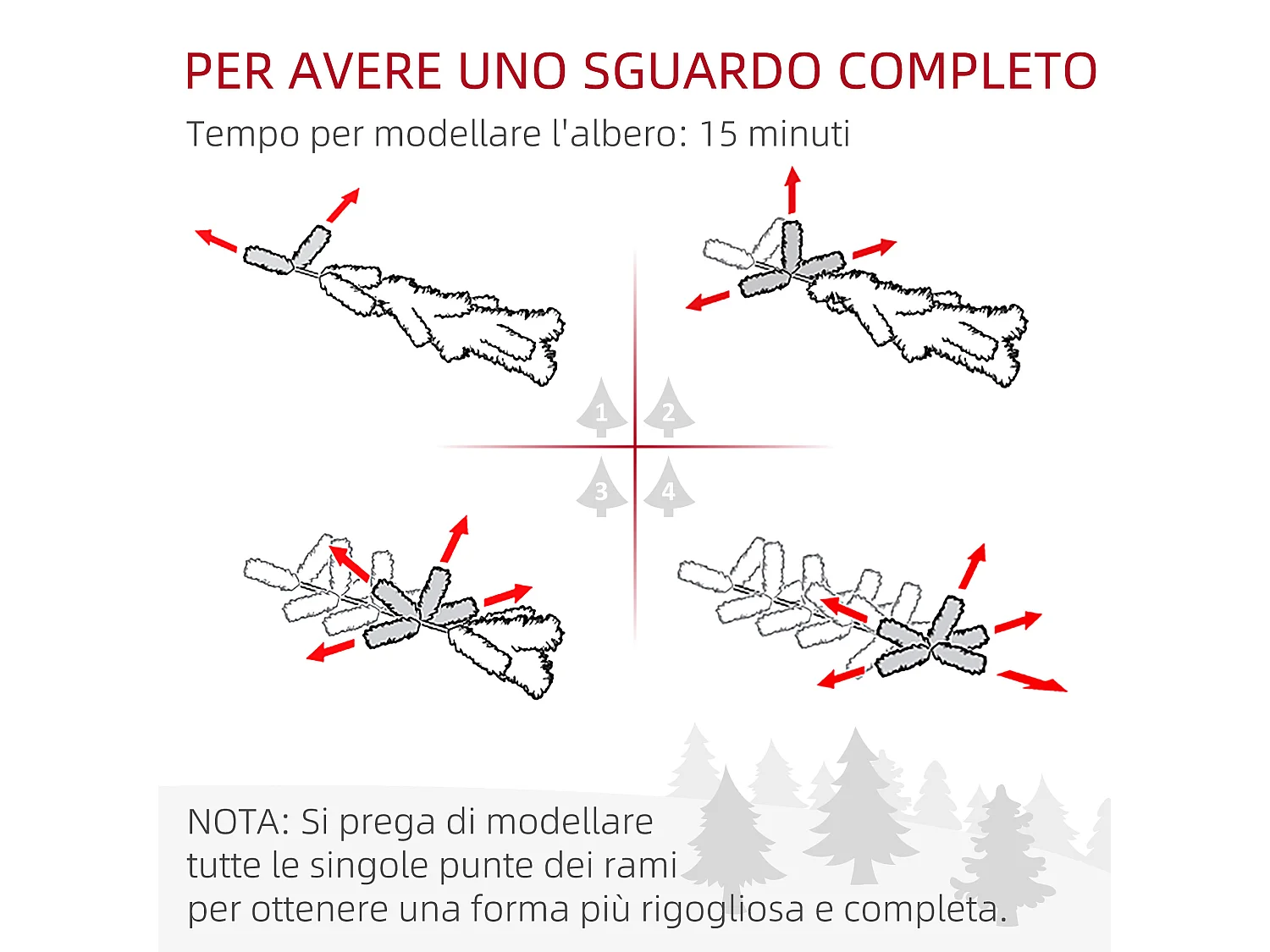 PER AVERE UNO SGUARDO COMPLETO
Tempo per modellare l'albero: 15 minuti

1
2
3
4

NOTA: Si prega di modellare tutte le singole punte dei rami per ottenere una forma più rigogliosa e completa.