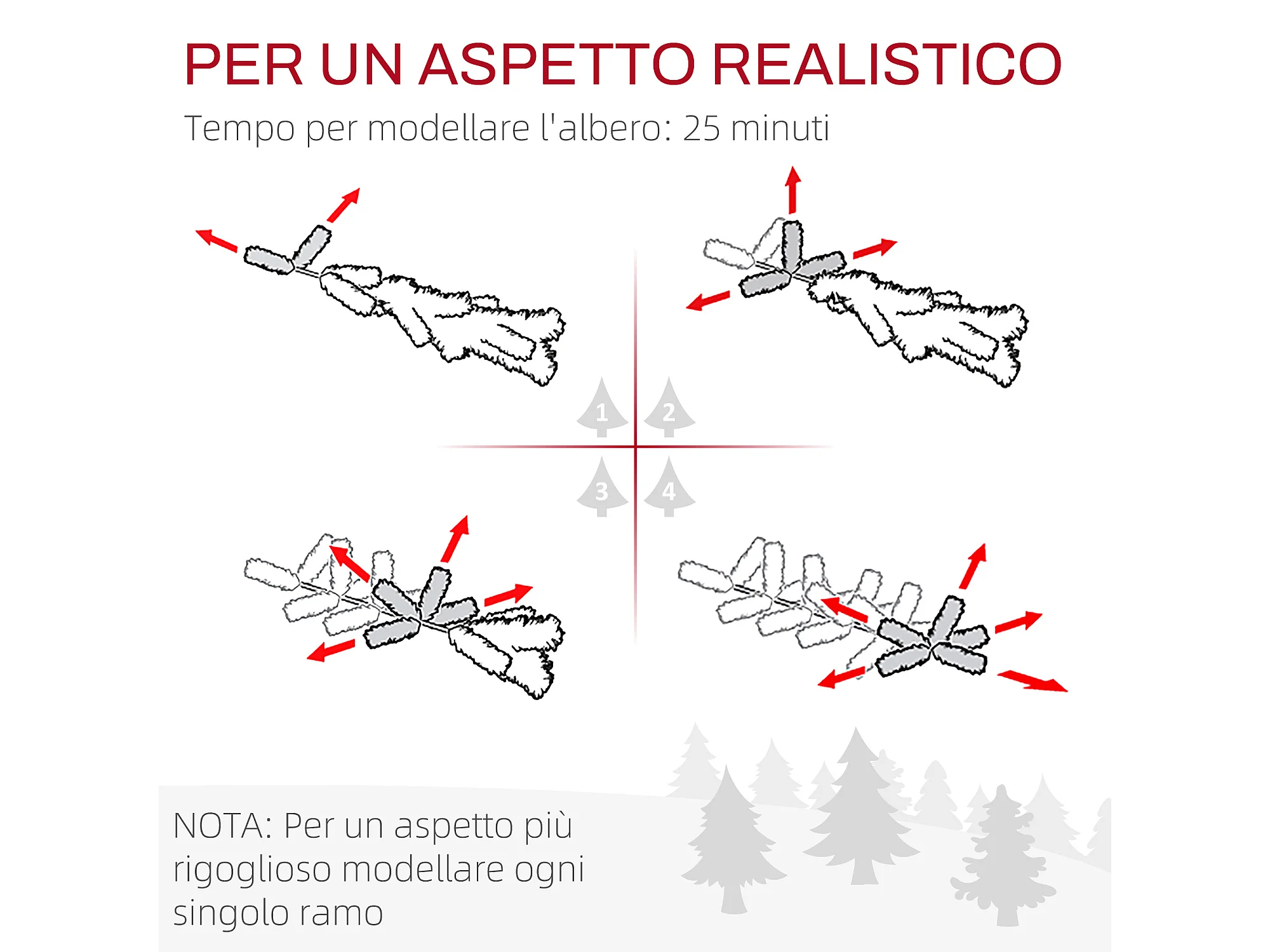 PER UN ASPETTO REALISTICO

Tempo per modellare l'albero: 25 minuti

1
2
3
4

NOTA: Per un aspetto più rigoglioso modellare ogni singolo ramo