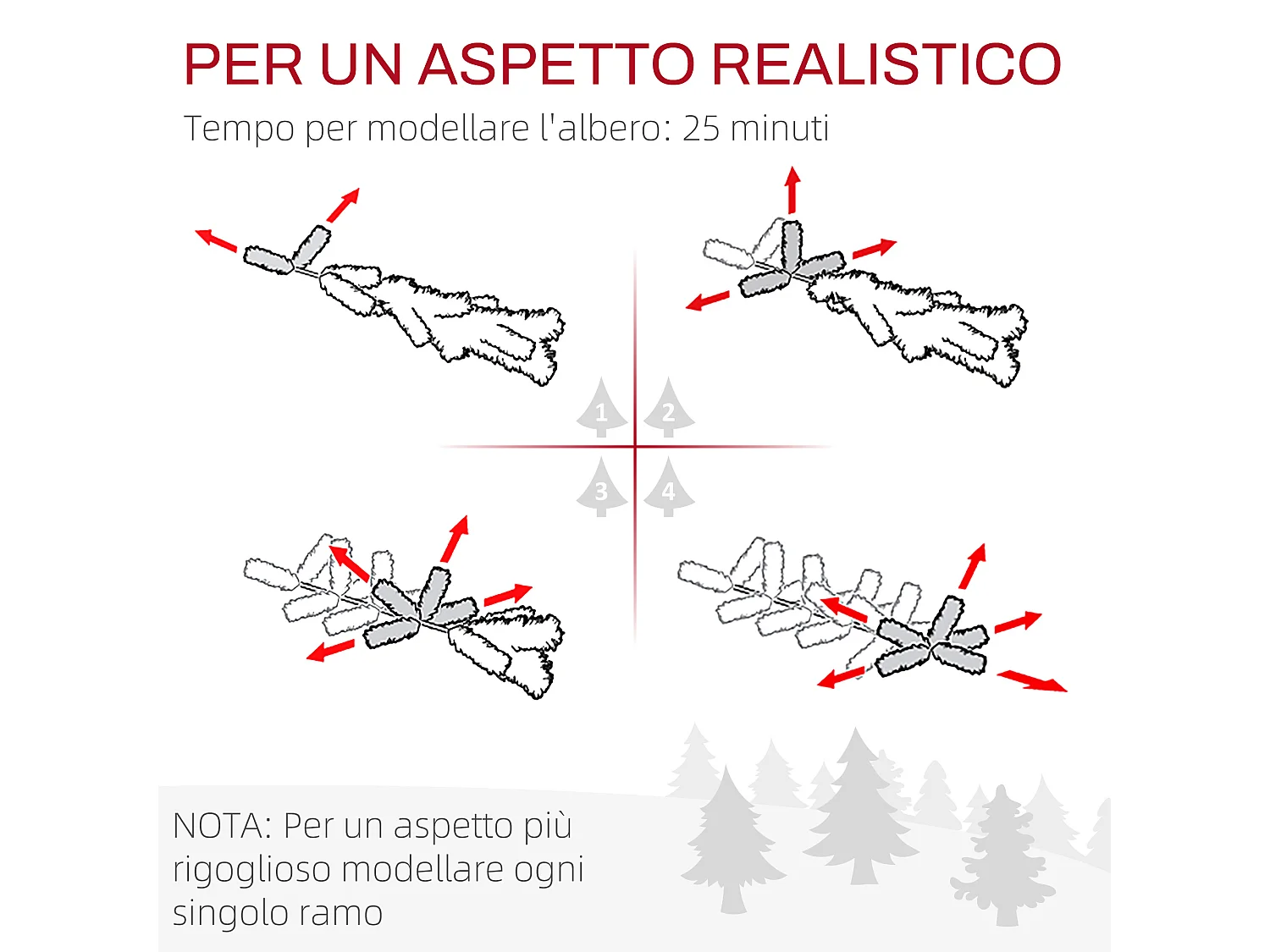 PER UN ASPETTO REALISTICO
Tempo per modellare l'albero: 25 minuti

1
2
3
4

NOTA: Per un aspetto più rigoglioso modellare ogni singolo ramo