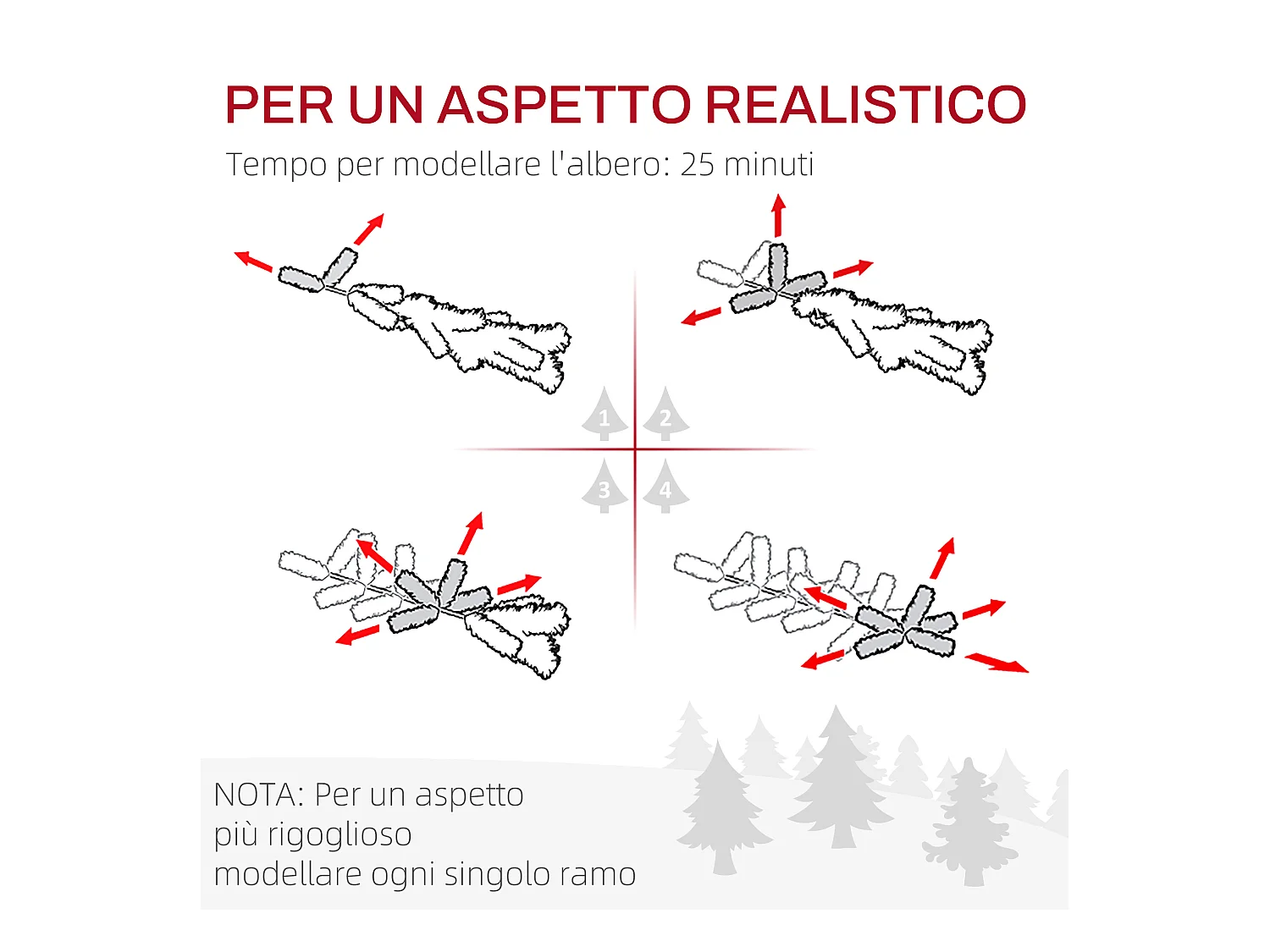 PER UN ASPETTO REALISTICO
Tempo per modellare l'albero: 25 minuti

1
2
3
4

NOTA: Per un aspetto più rigoglioso modellare ogni singolo ramo