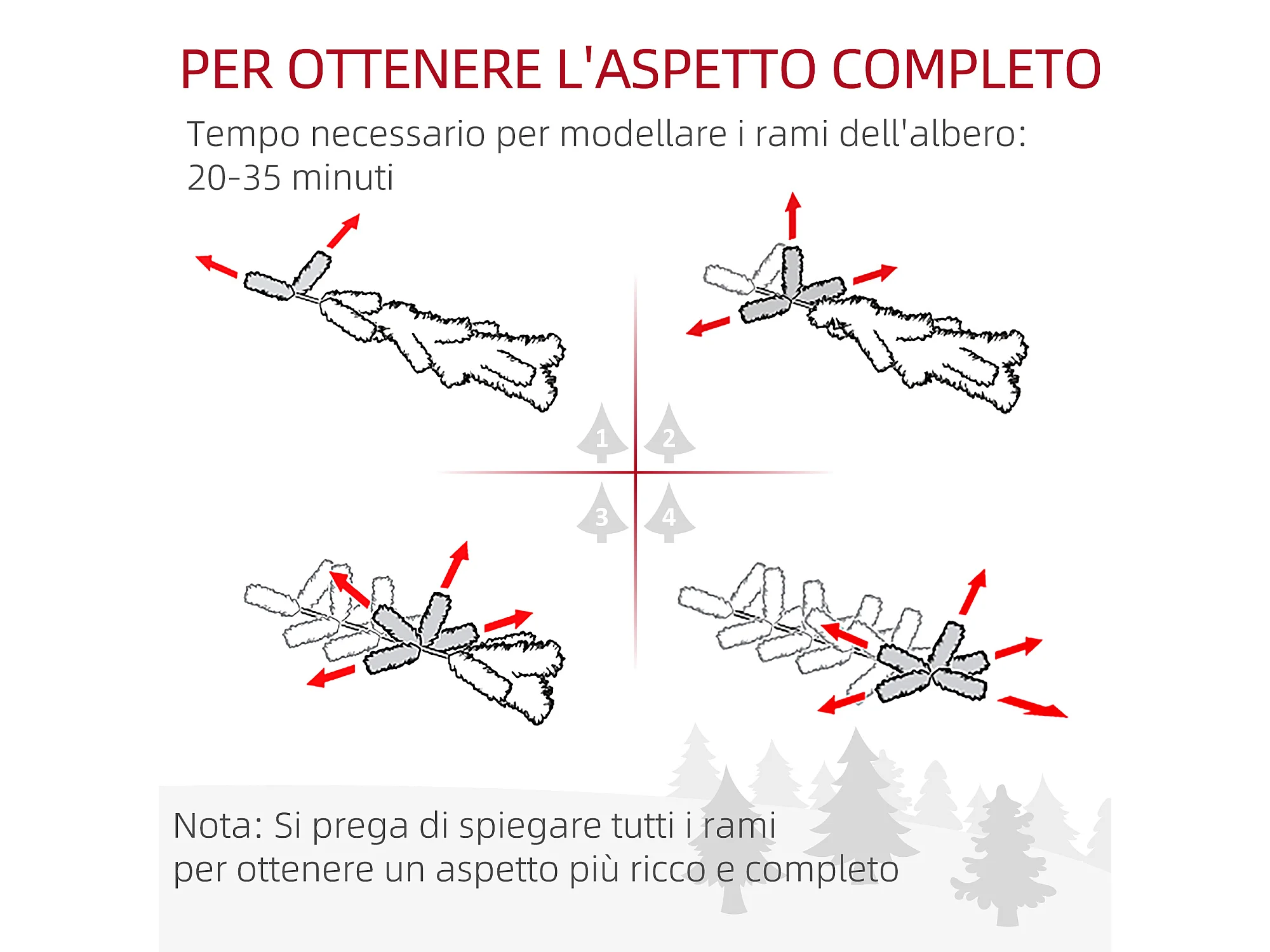 PER OTTENERE L'ASPETTO COMPLETO

Tempo necessario per modellare i rami dell'albero: 20-35 minuti

1
2
3
4

Nota: Si prega di spiegare tutti i rami
per ottenere un aspetto più ricco e completo