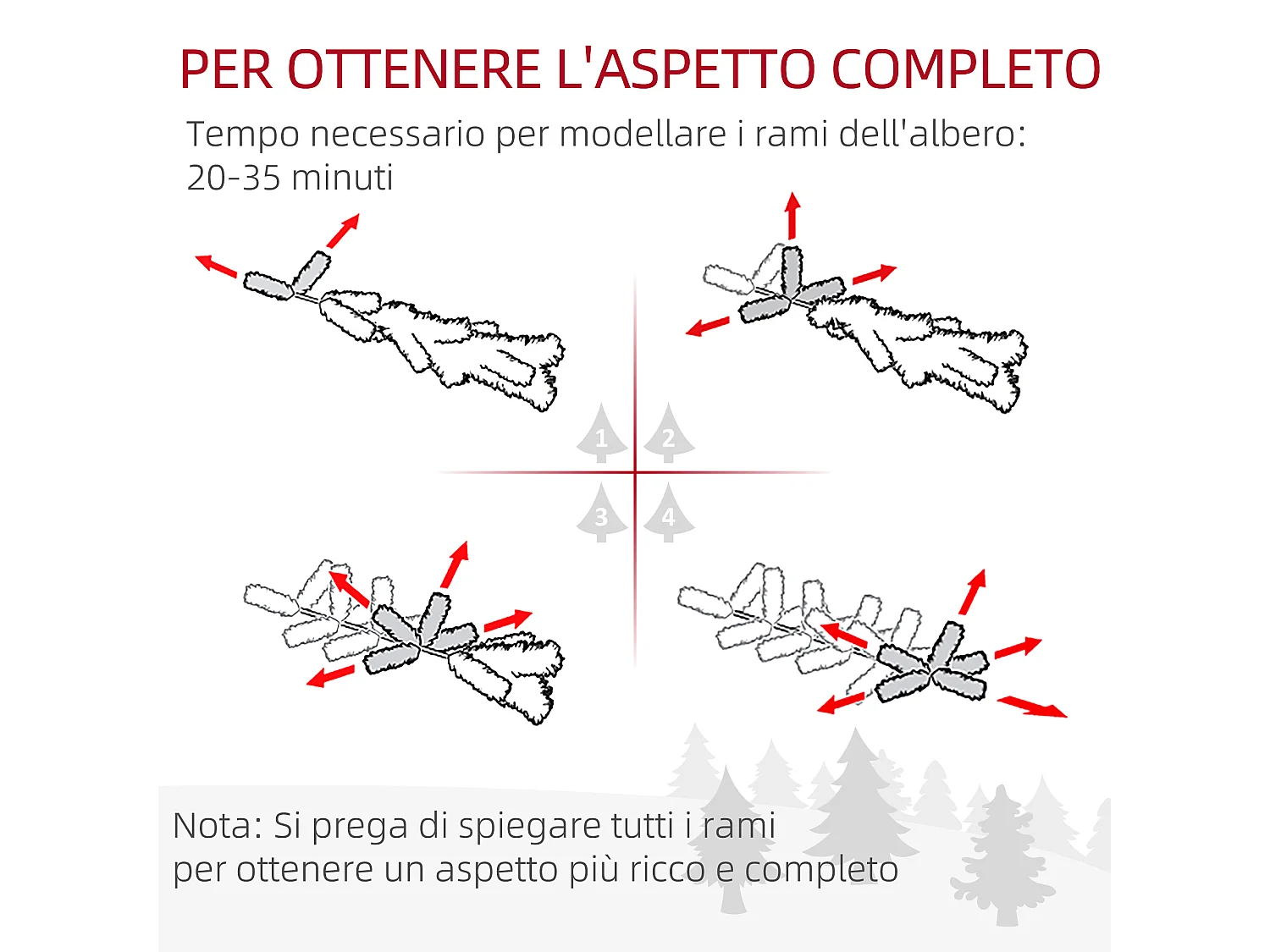 PER OTTENERE L'ASPETTO COMPLETO

Tempo necessario per modellare i rami dell'albero: 20-35 minuti

1
2
3
4

Nota: Si prega di spiegare tutti i rami per ottenere un aspetto più ricco e completo