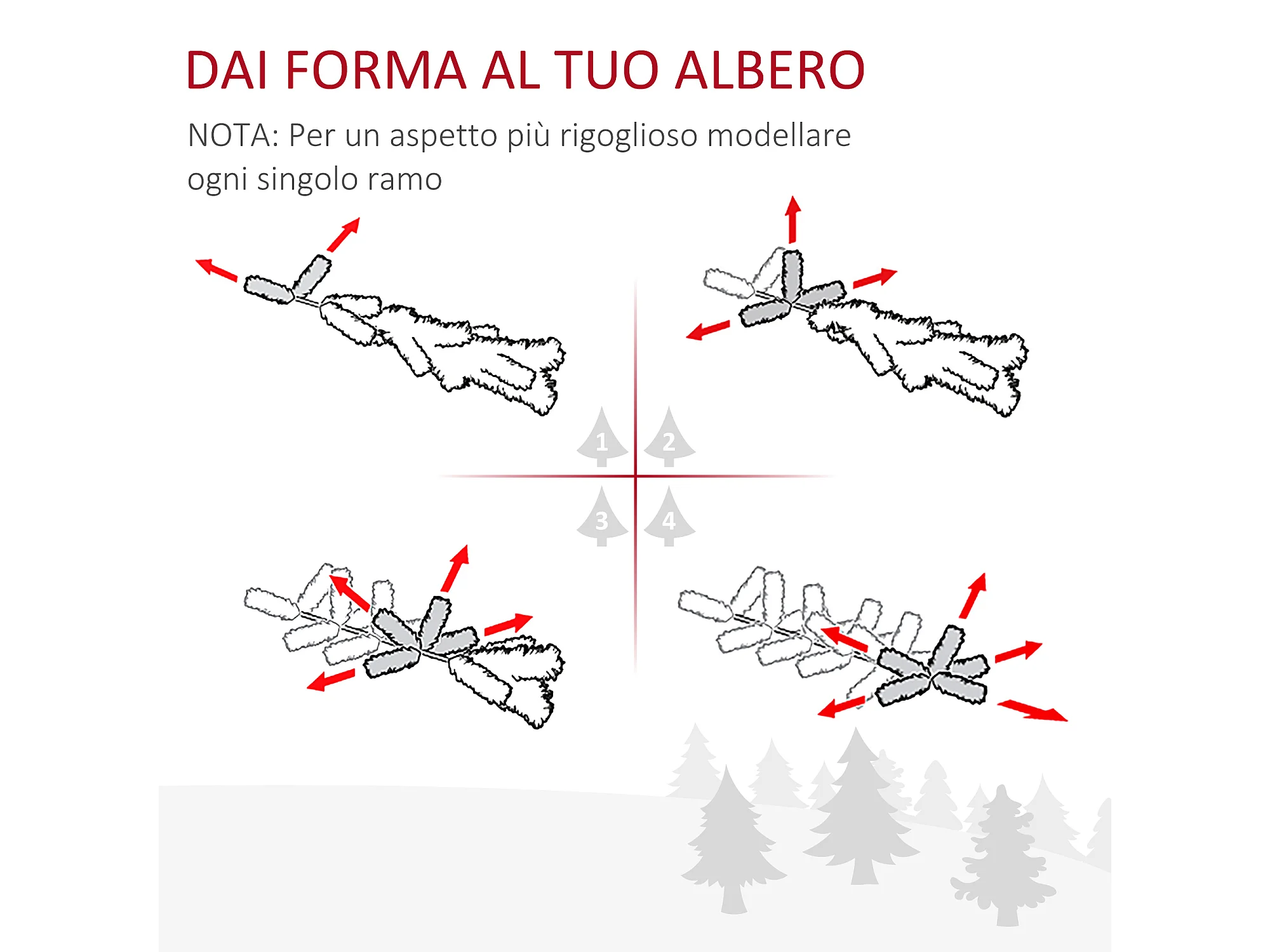 DAI FORMA AL TUO ALBERO

NOTA: Per un aspetto più rigoglioso modellare ogni singolo ramo

1
2
3
4