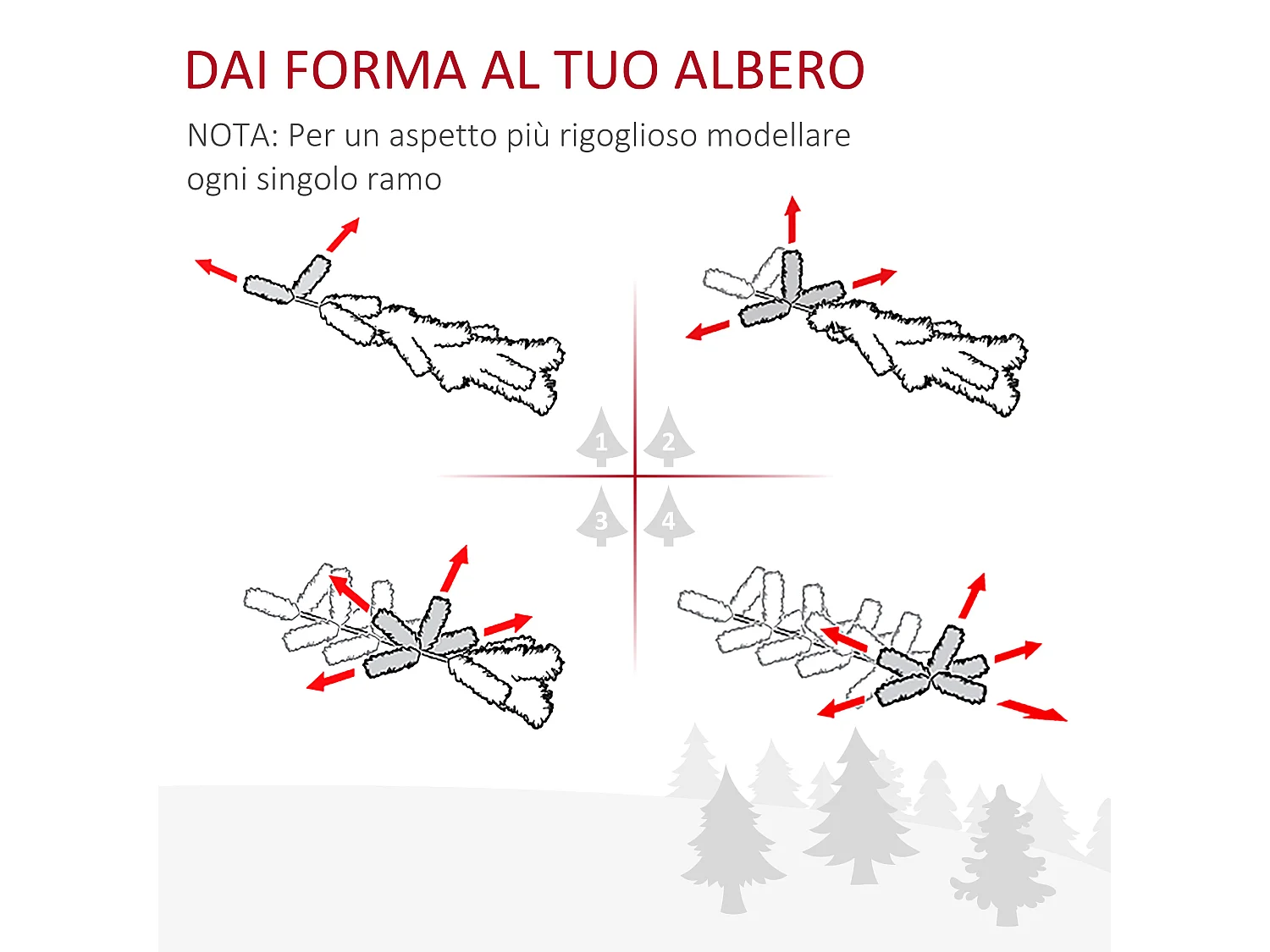 DAI FORMA AL TUO ALBERO

NOTA: Per un aspetto più rigoglioso modellare ogni singolo ramo

1
2
3
4