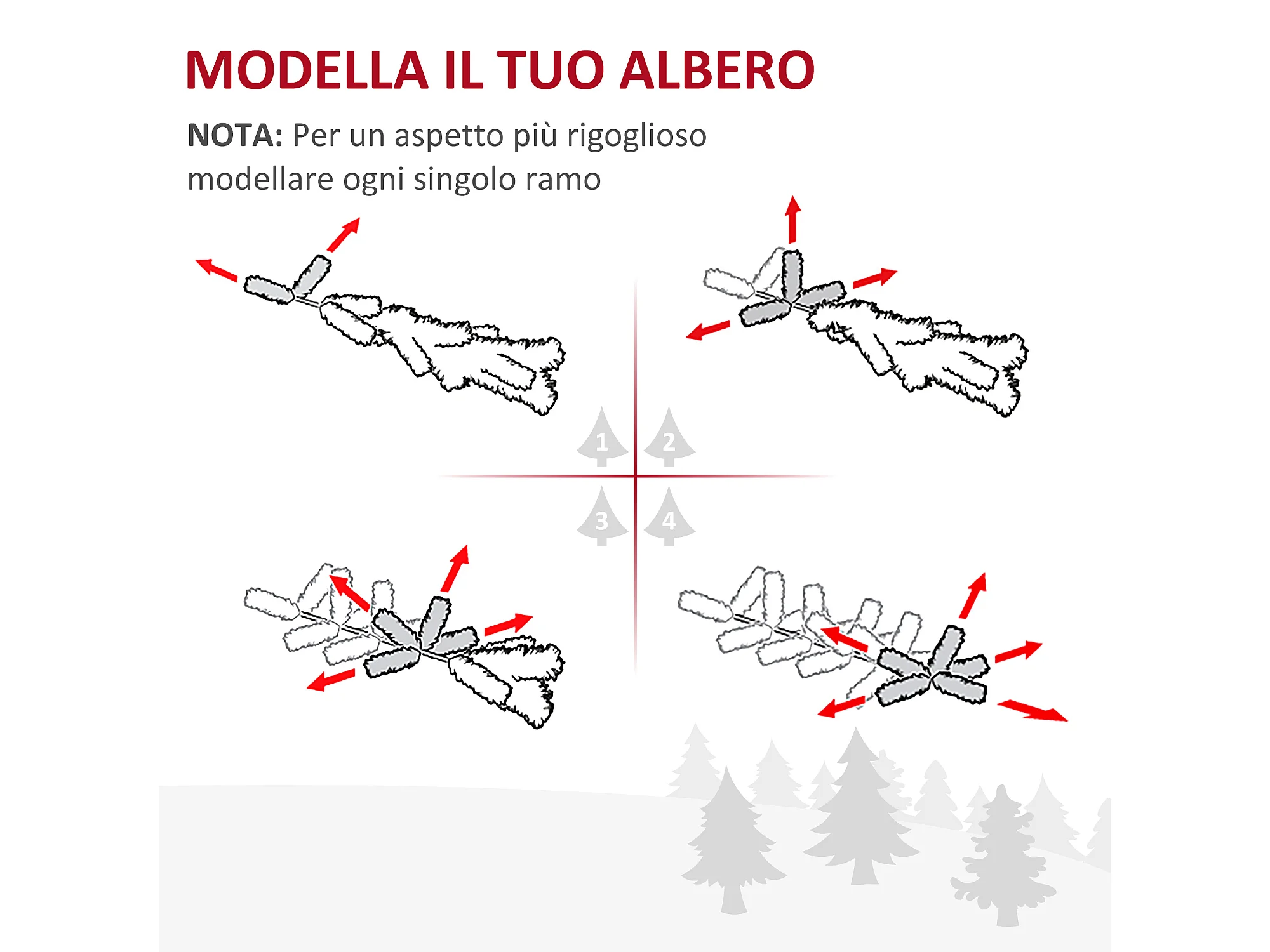 MODELLA IL TUO ALBERO

NOTA: Per un aspetto più rigoglioso modellare ogni singolo ramo

1
2
3
4