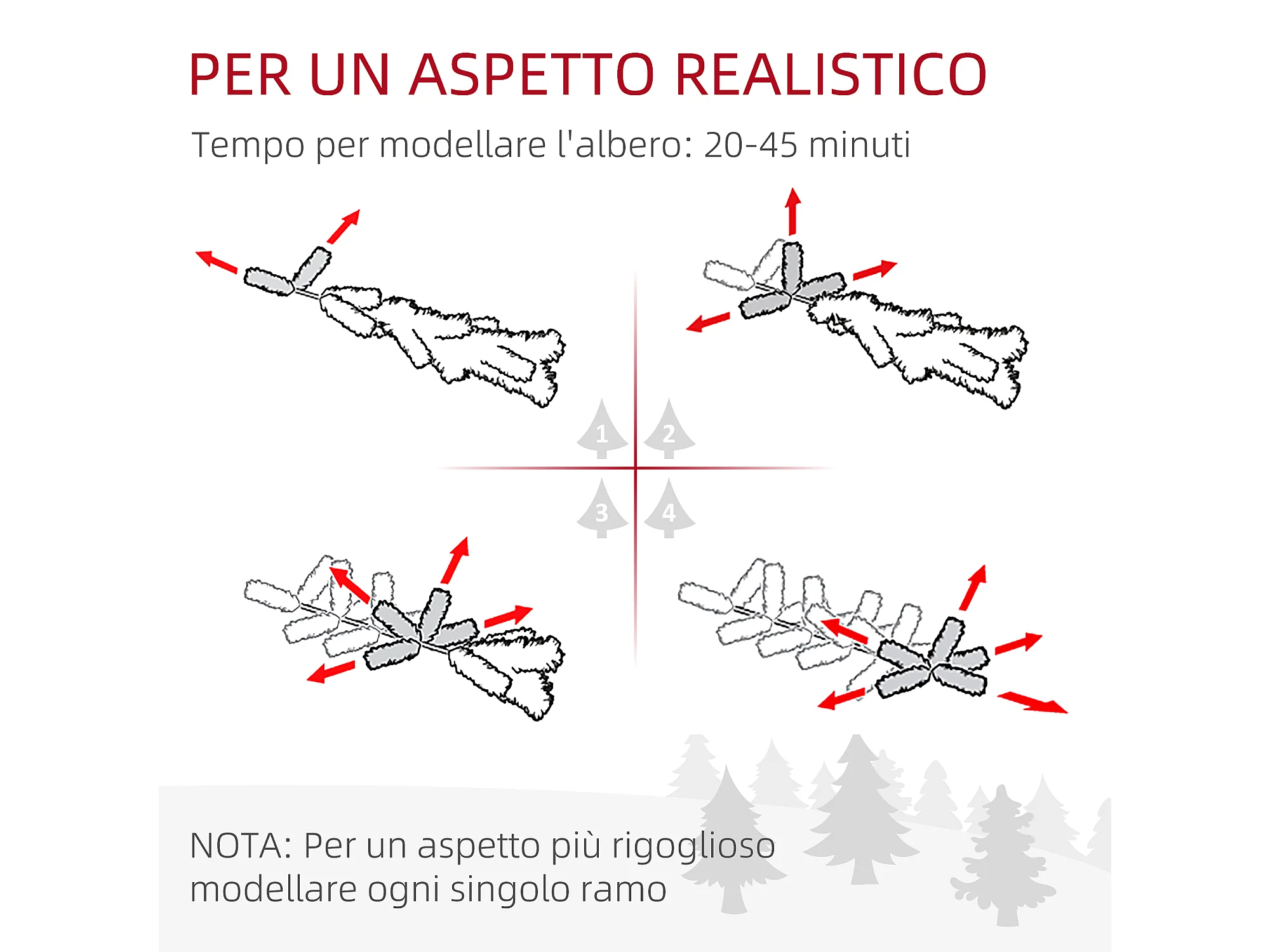 PER UN ASPETTO REALISTICO

Tempo per modellare l'albero: 20-45 minuti

1
2
3
4

NOTA: Per un aspetto più rigoglioso modellare ogni singolo ramo