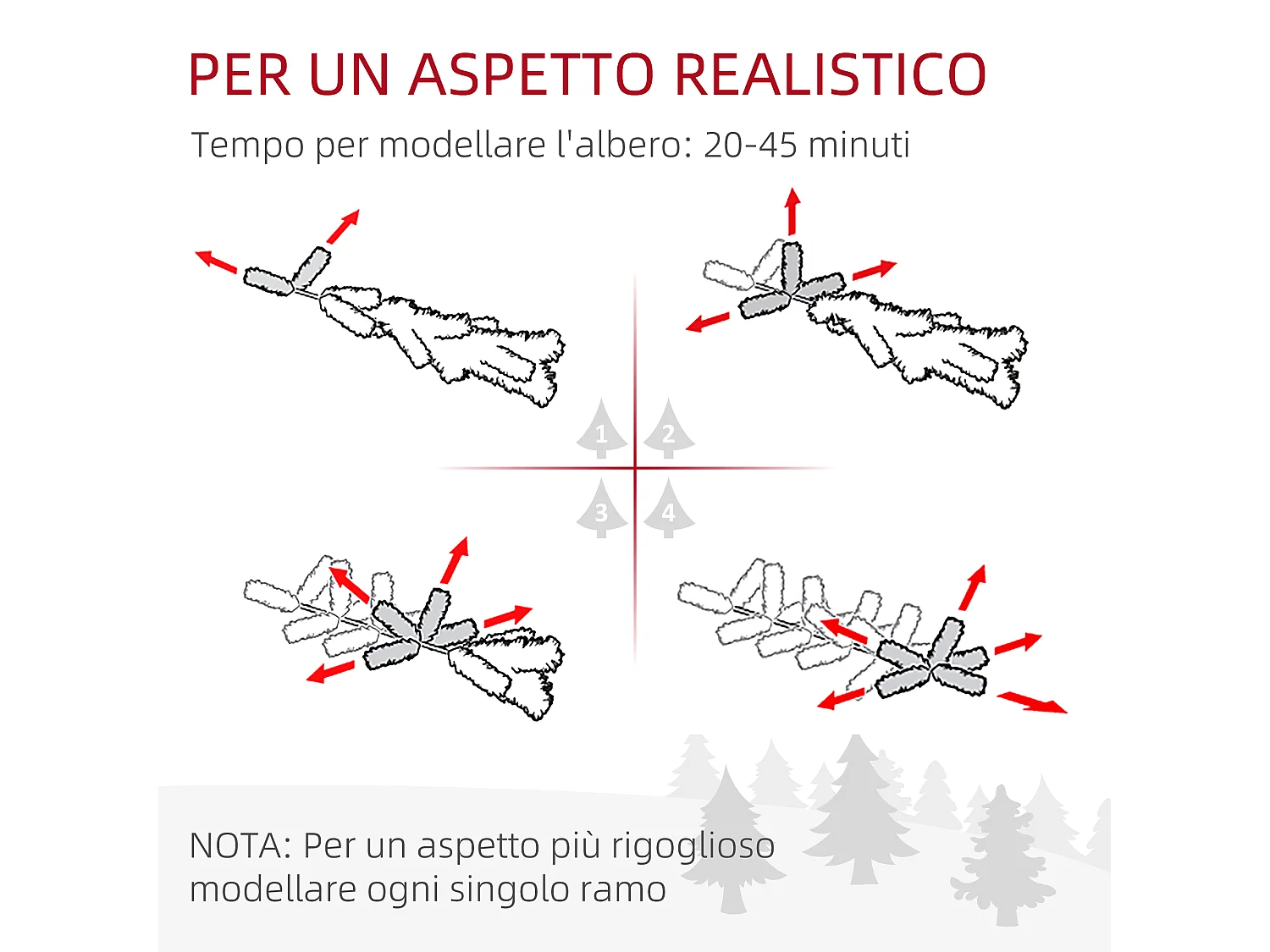 PER UN ASPETTO REALISTICO

Tempo per modellare l'albero: 20-45 minuti

1
2
3
4

NOTA: Per un aspetto più rigoglioso modellare ogni singolo ramo