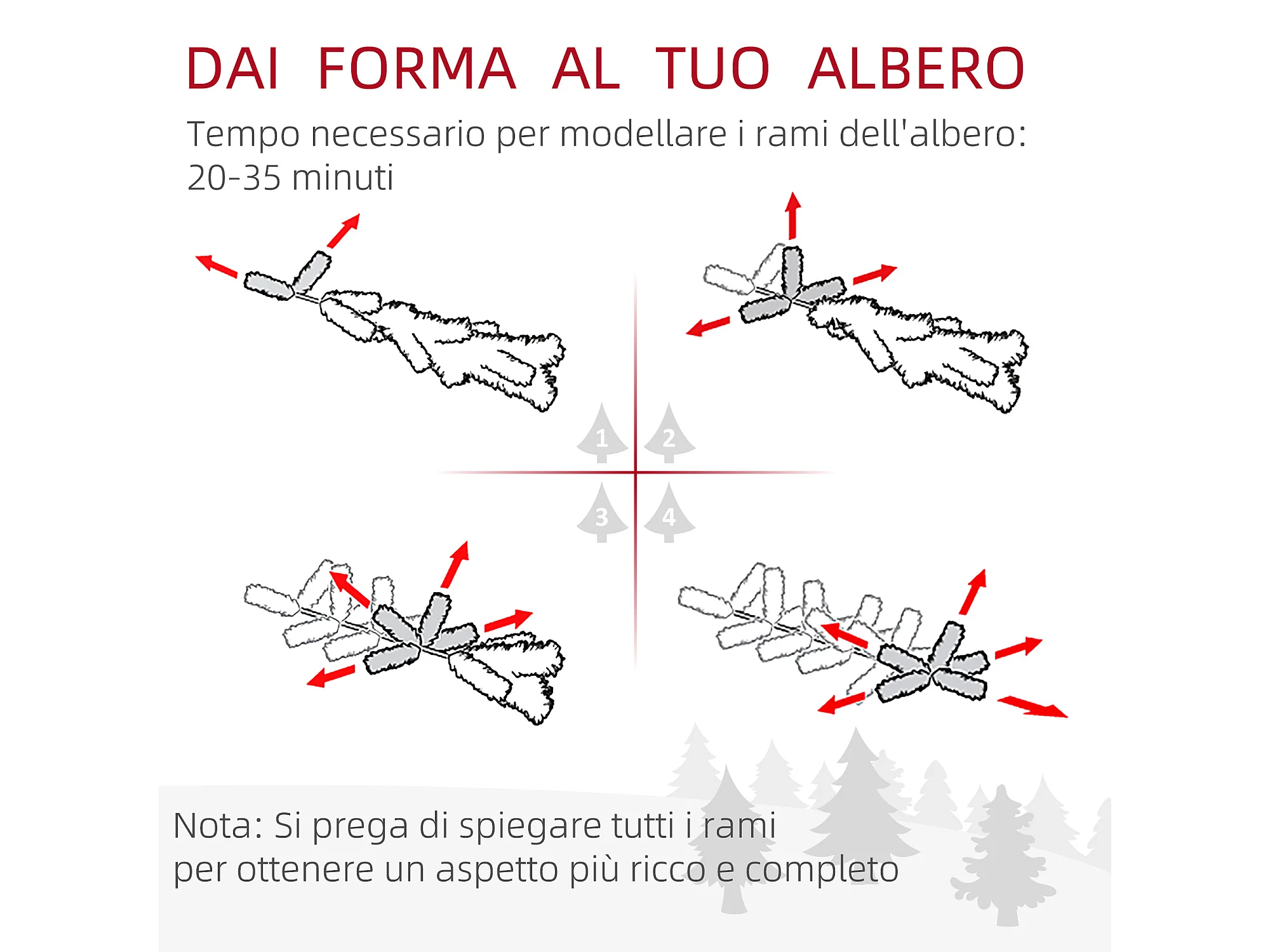 DAI FORMA AL TUO ALBERO

Tempo necessario per modellare i rami dell'albero: 20-35 minuti

1
2
3
4

Nota: Si prega di spiegare tutti i rami per ottenere un aspetto più ricco e completo