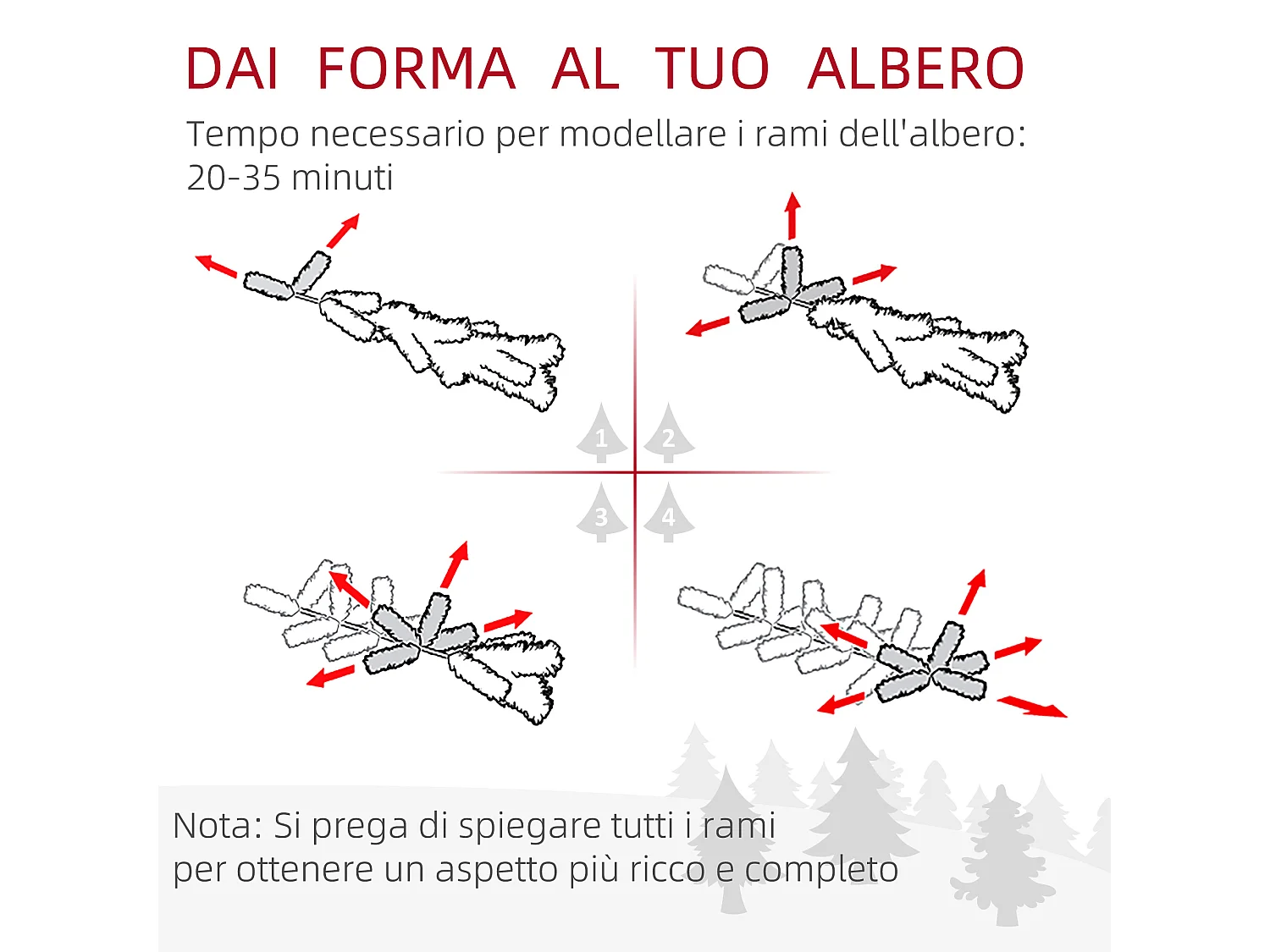 DAI FORMA AL TUO ALBERO

Tempo necessario per modellare i rami dell'albero: 20-35 minuti

1
2
3
4

Nota: Si prega di spiegare tutti i rami
per ottenere un aspetto più ricco e completo