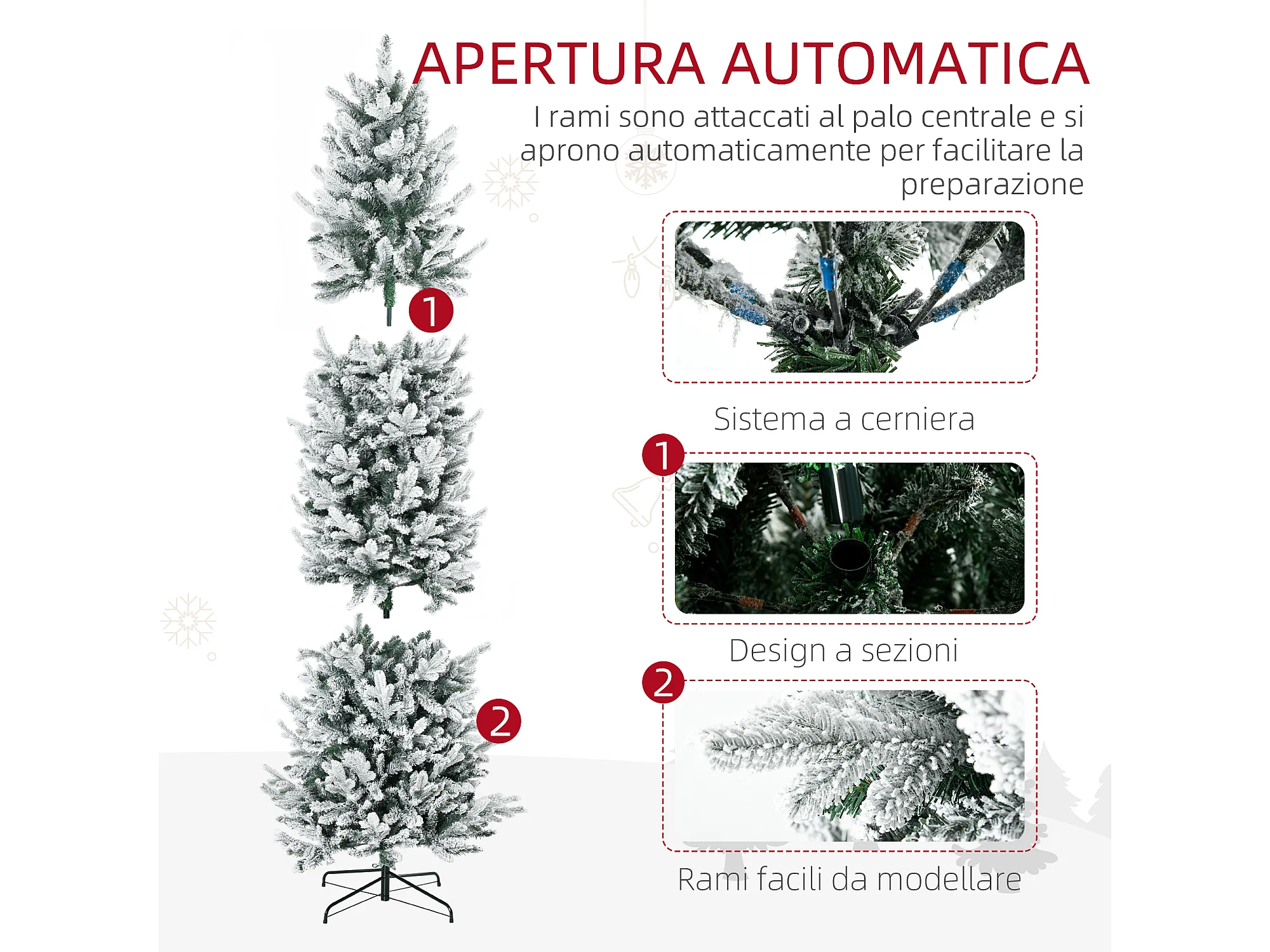 APERTURA AUTOMATICA

I rami sono attaccati al palo centrale e si aprono automaticamente per facilitare la preparazione

1

2

Sistema a cerniera

1

Design a sezioni

2

Rami facili da modellare