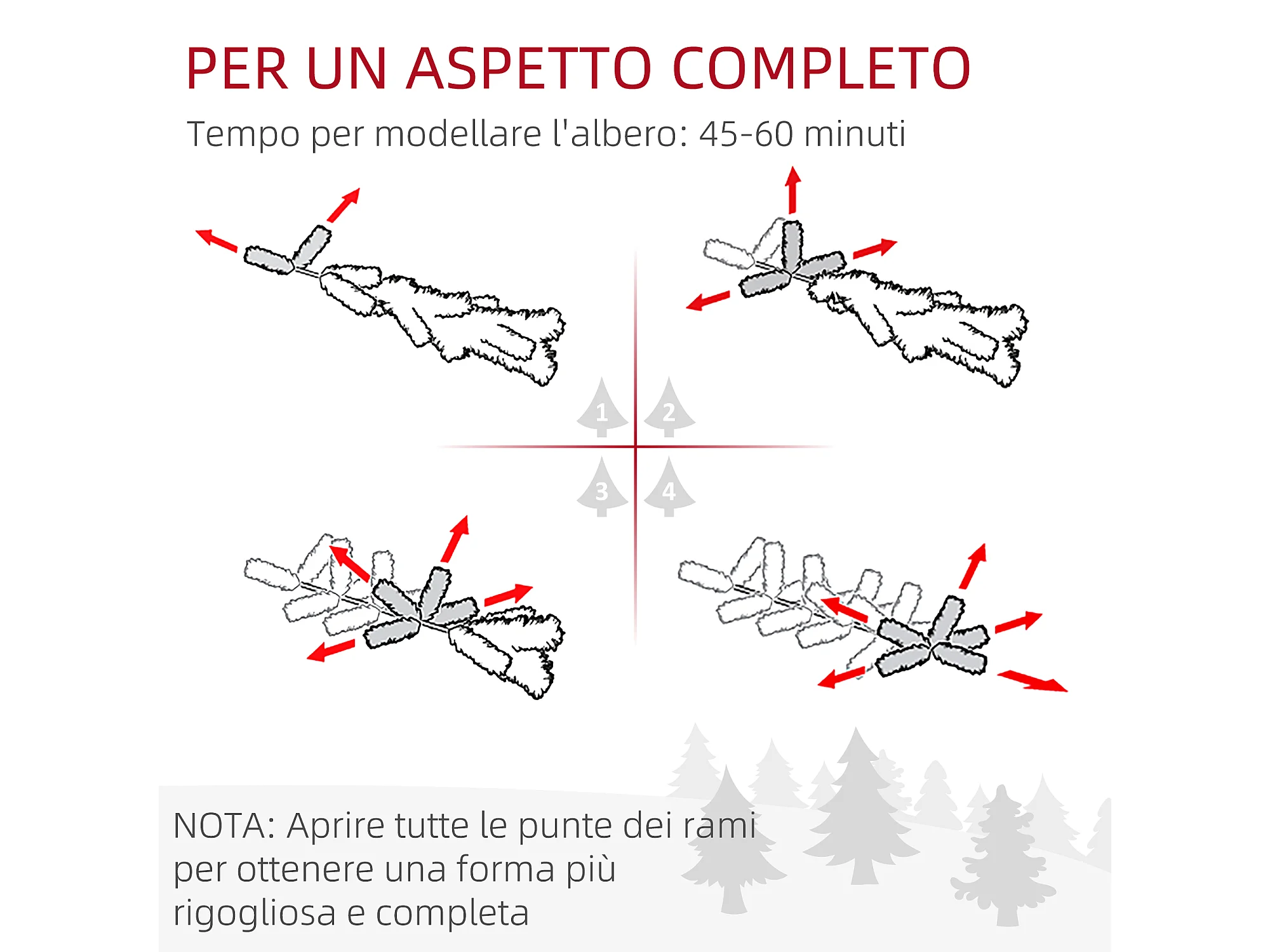 PER UN ASPETTO COMPLETO

Tempo per modellare l'albero: 45-60 minuti

1
2
3
4

NOTA: Aprire tutte le punte dei rami per ottenere una forma più rigogliosa e completa