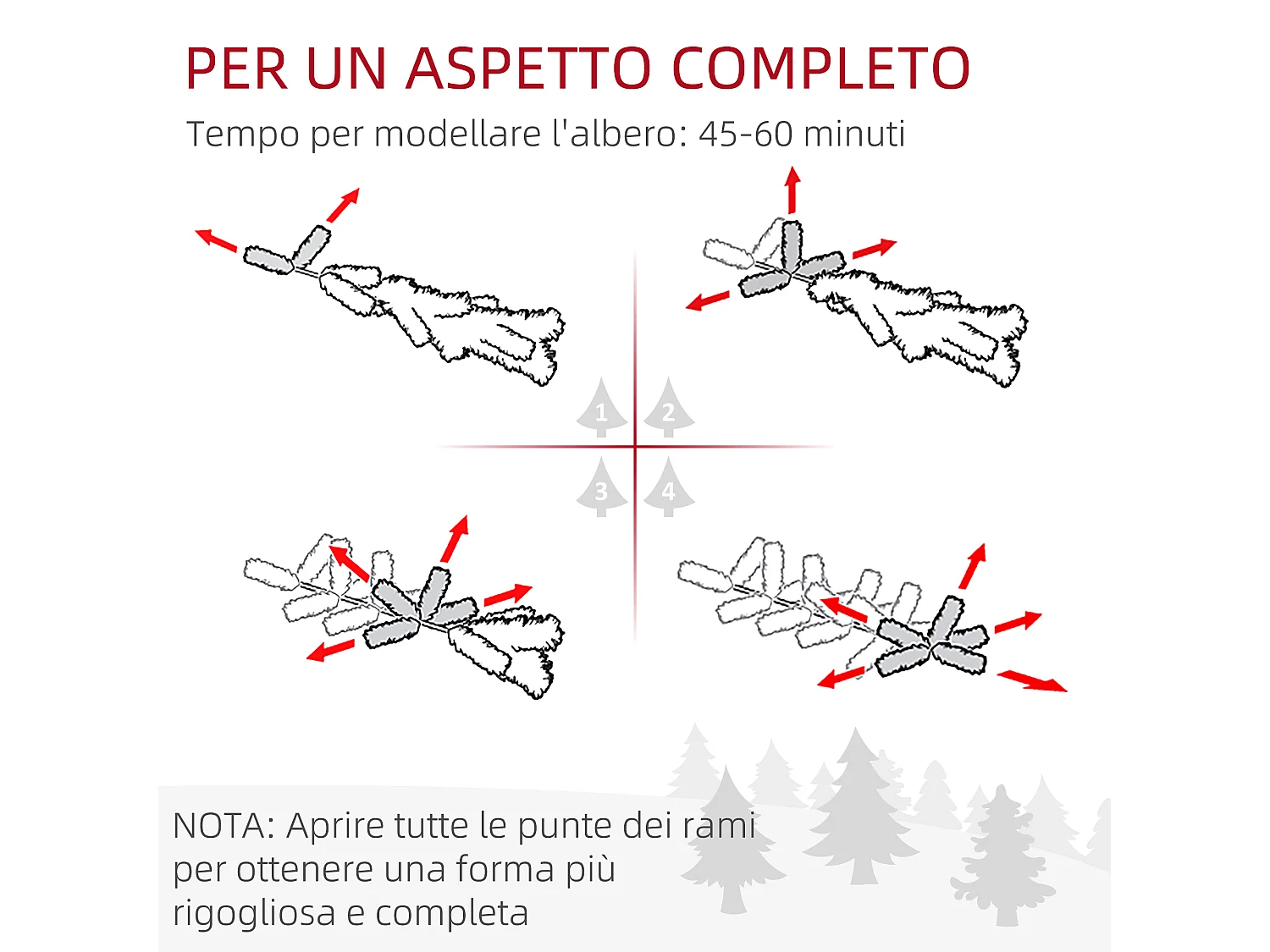 PER UN ASPETTO COMPLETO

Tempo per modellare l'albero: 45-60 minuti

1
2
3
4

NOTA: Aprire tutte le punte dei rami per ottenere una forma più rigogliosa e completa