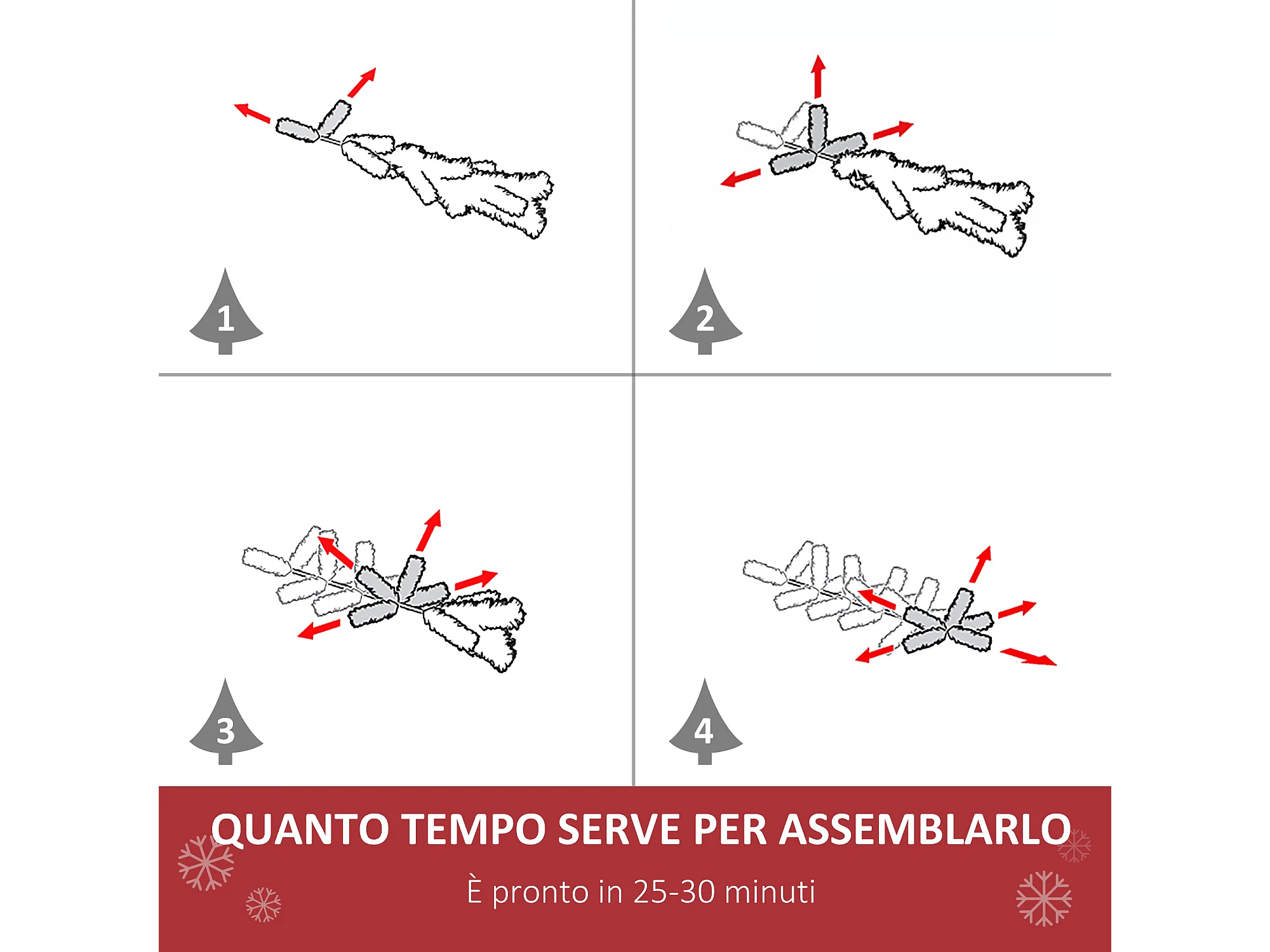 1

2

3

4

QUANTO TEMPO SERVE PER ASSEMBLARLO

È pronto in 25-30 minuti