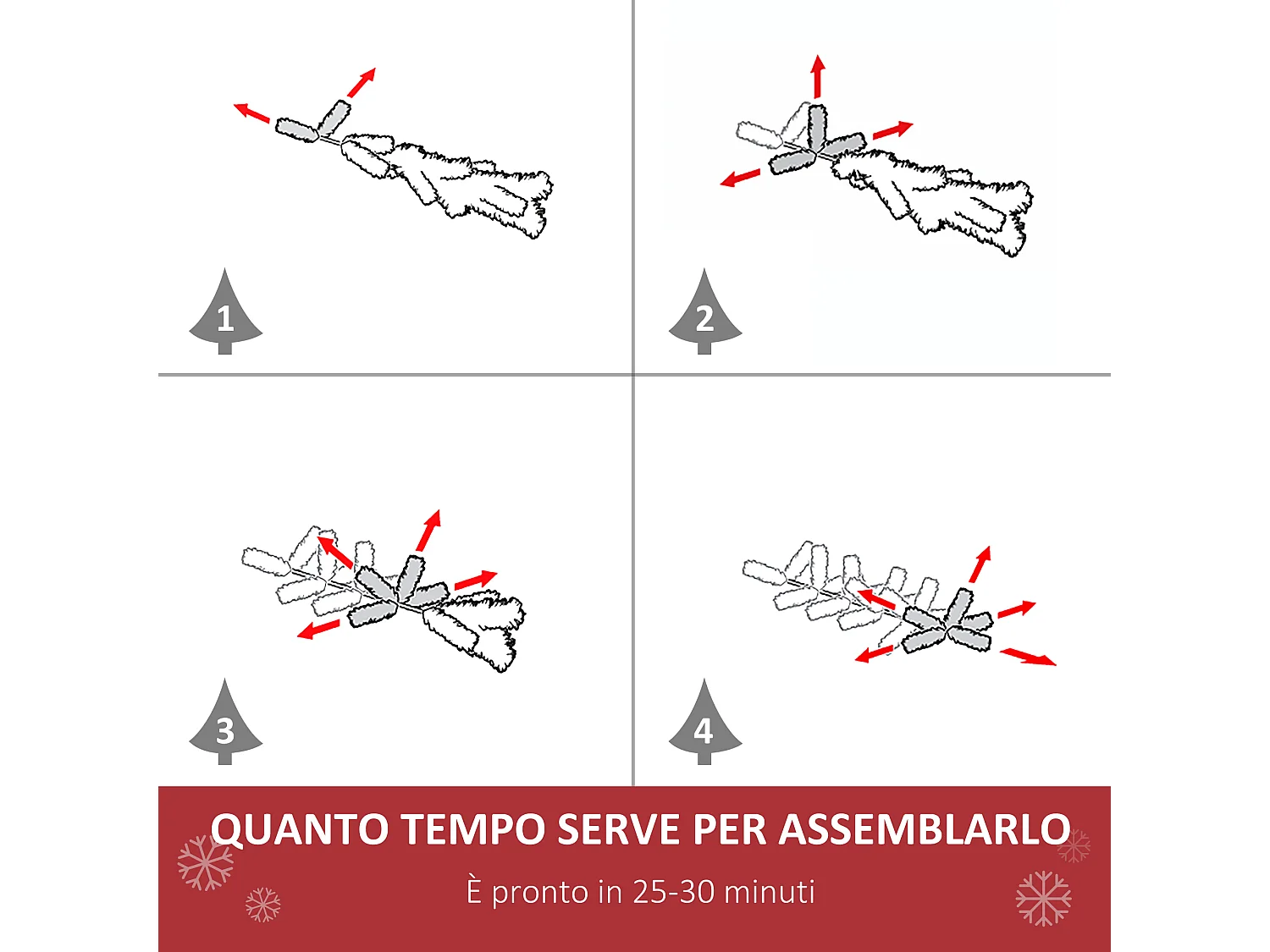 1

2

3

4

QUANTO TEMPO SERVE PER ASSEMBLARLO

È pronto in 25-30 minuti