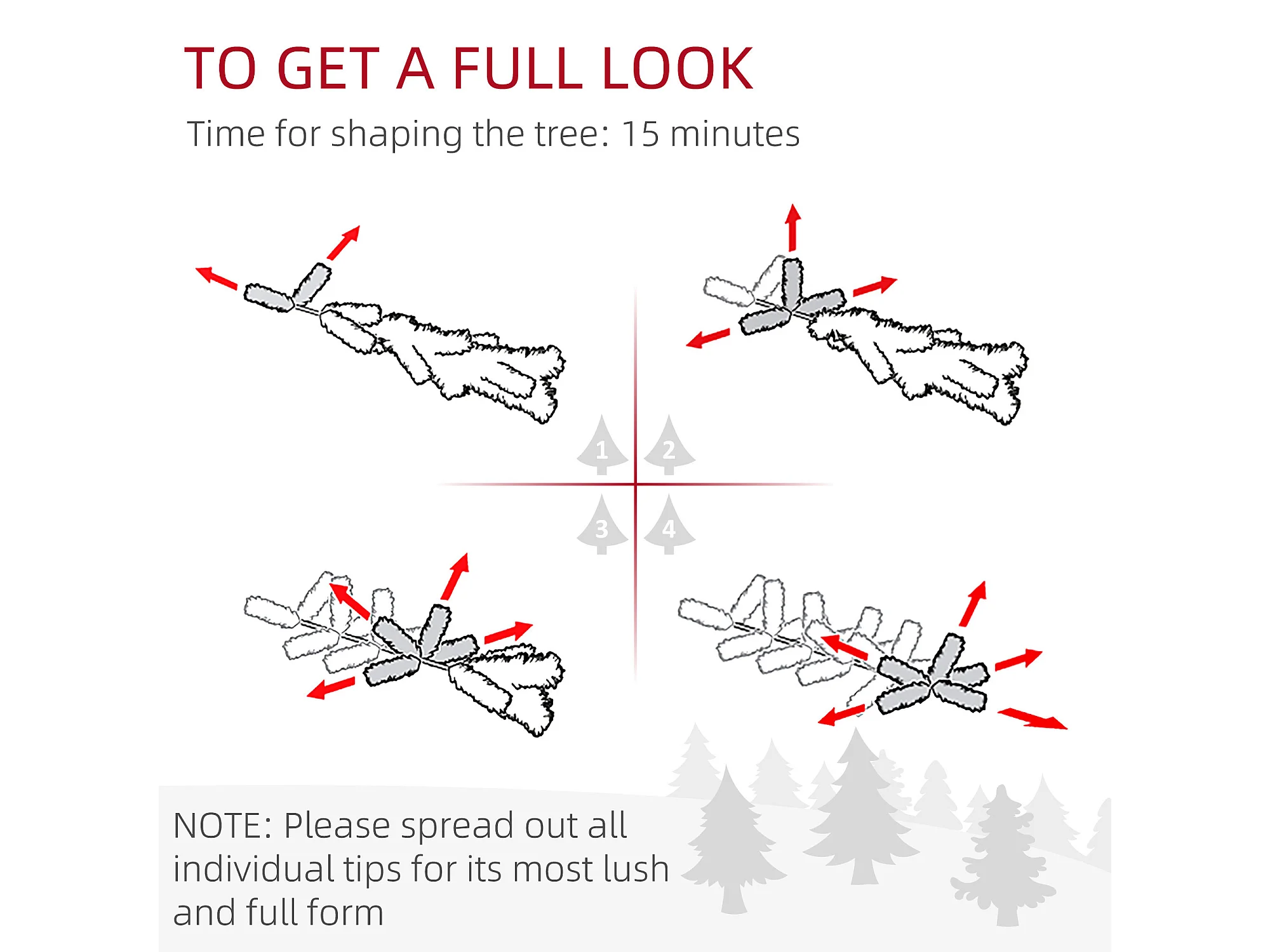 TO GET A FULL LOOK

Time for shaping the tree: 15 minutes

1
2
3
4

NOTE: Please spread out all individual tips for its most lush and full form