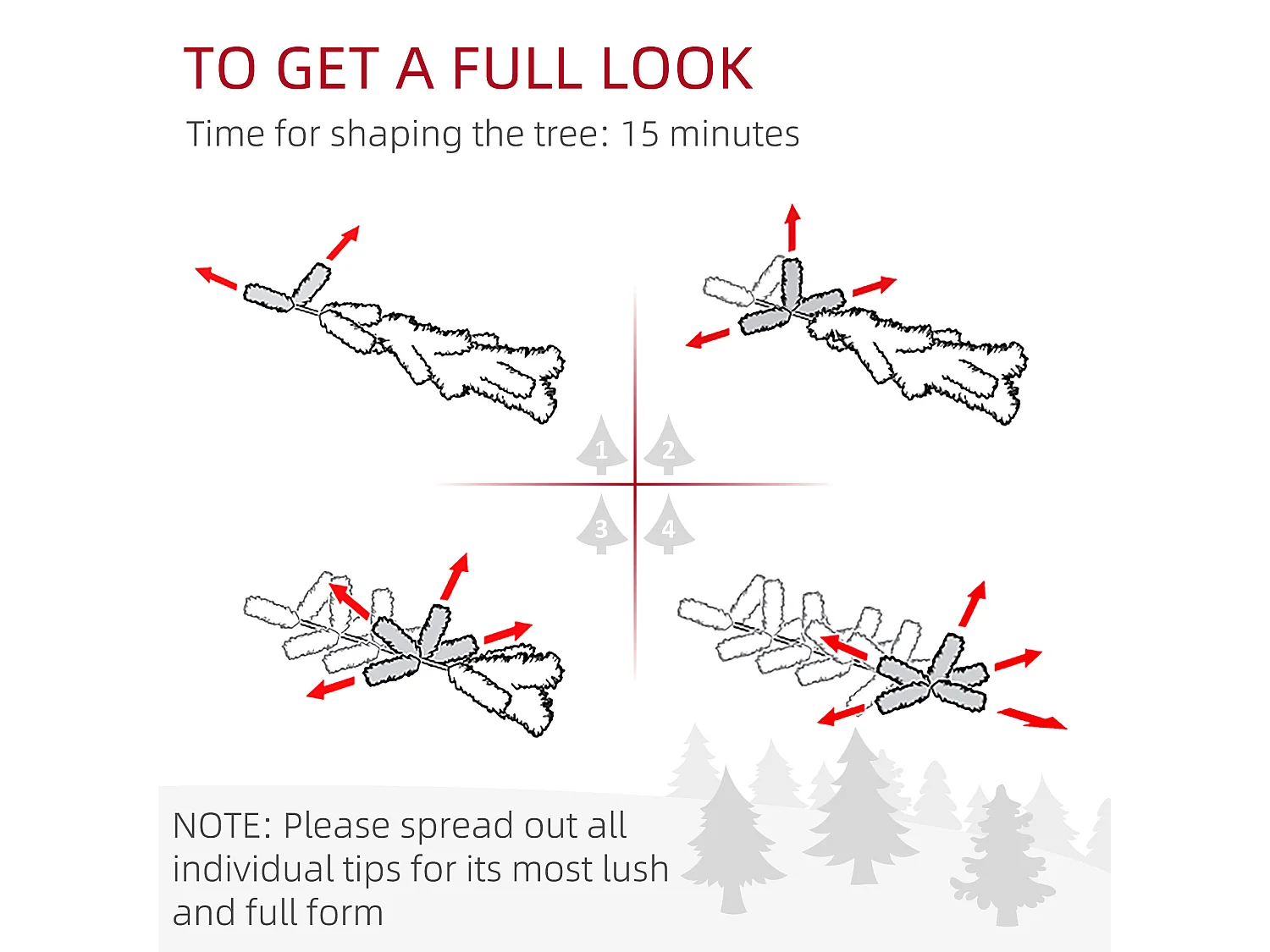 TO GET A FULL LOOK
Time for shaping the tree: 15 minutes

1
2
3
4

NOTE: Please spread out all individual tips for its most lush and full form