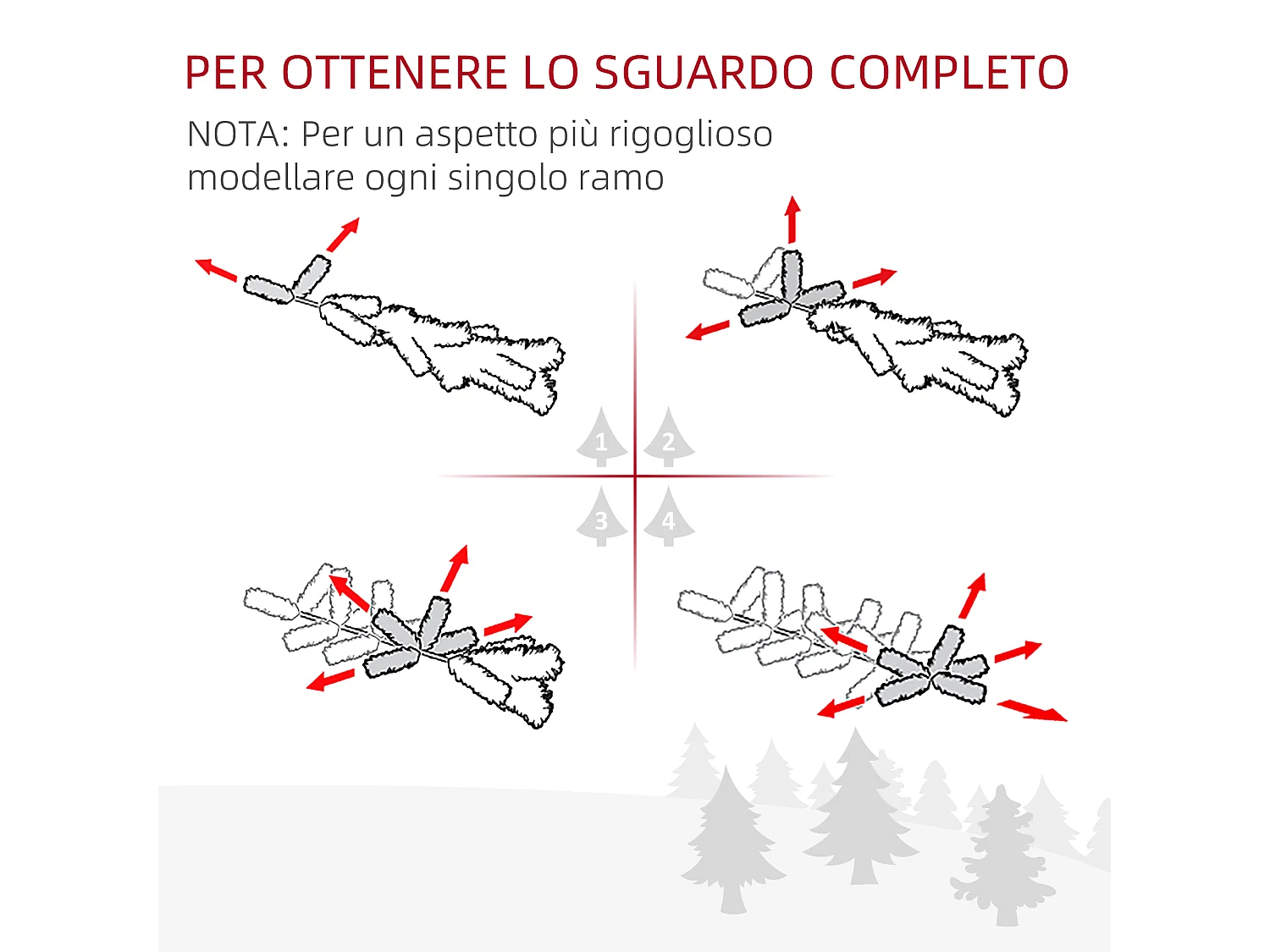 PER OTTENERE LO SGUARDO COMPLETO

NOTA: Per un aspetto più rigoglioso modellare ogni singolo ramo

1
2
3
4