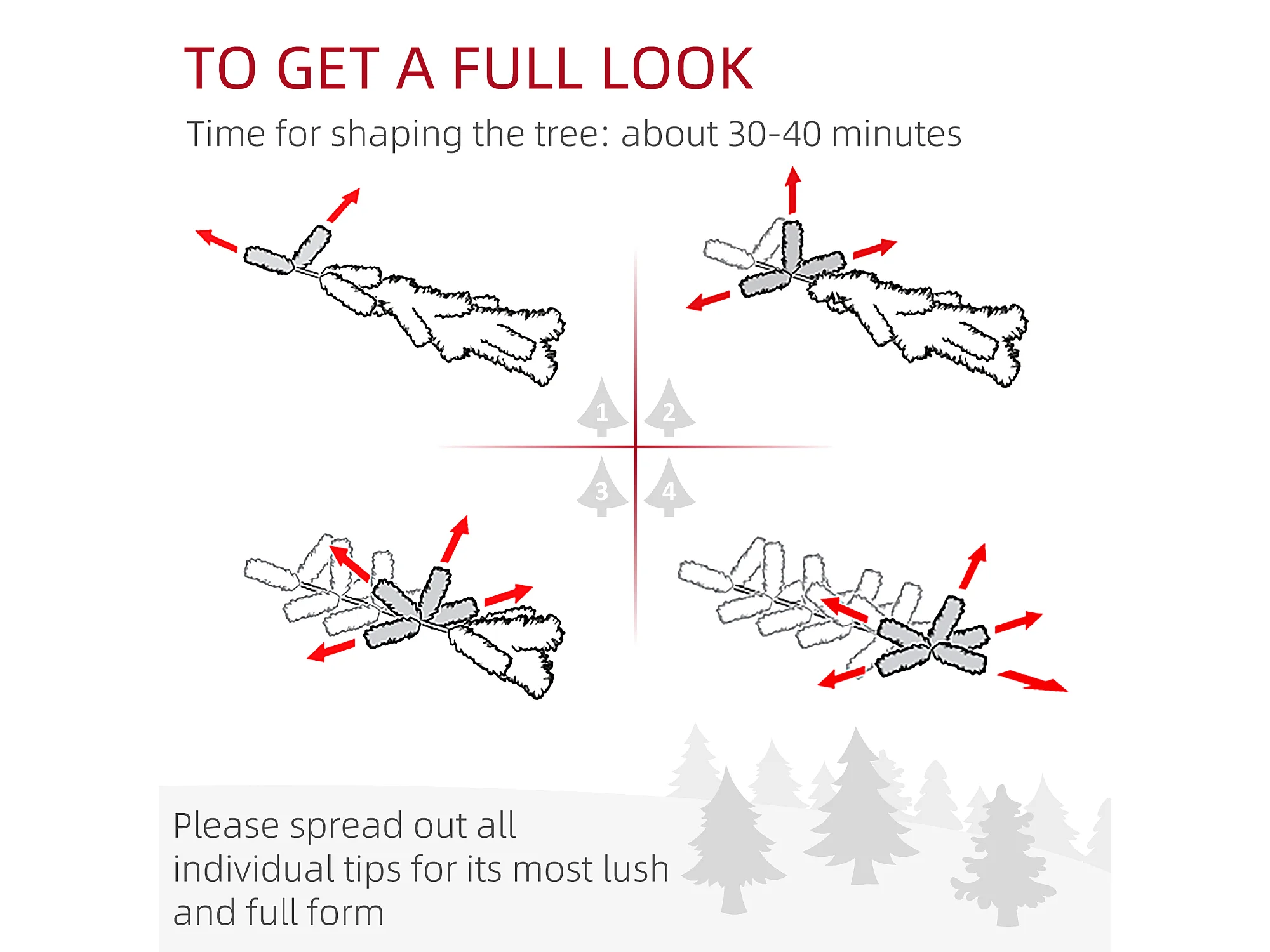 TO GET A FULL LOOK

Time for shaping the tree: about 30-40 minutes

1
2
3
4

Please spread out all individual tips for its most lush and full form