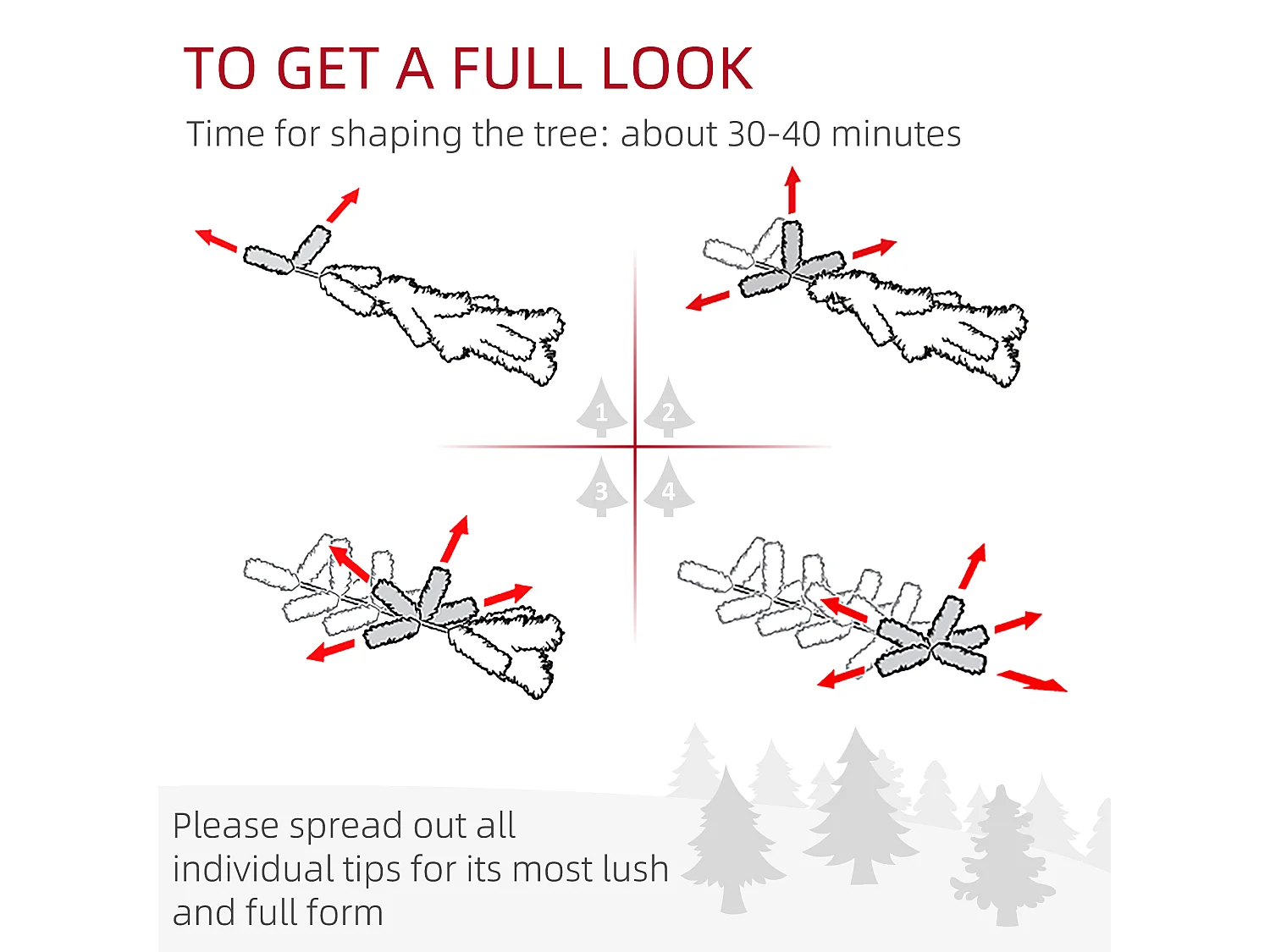 TO GET A FULL LOOK

Time for shaping the tree: about 30-40 minutes

1
2
3
4

Please spread out all individual tips for its most lush and full form