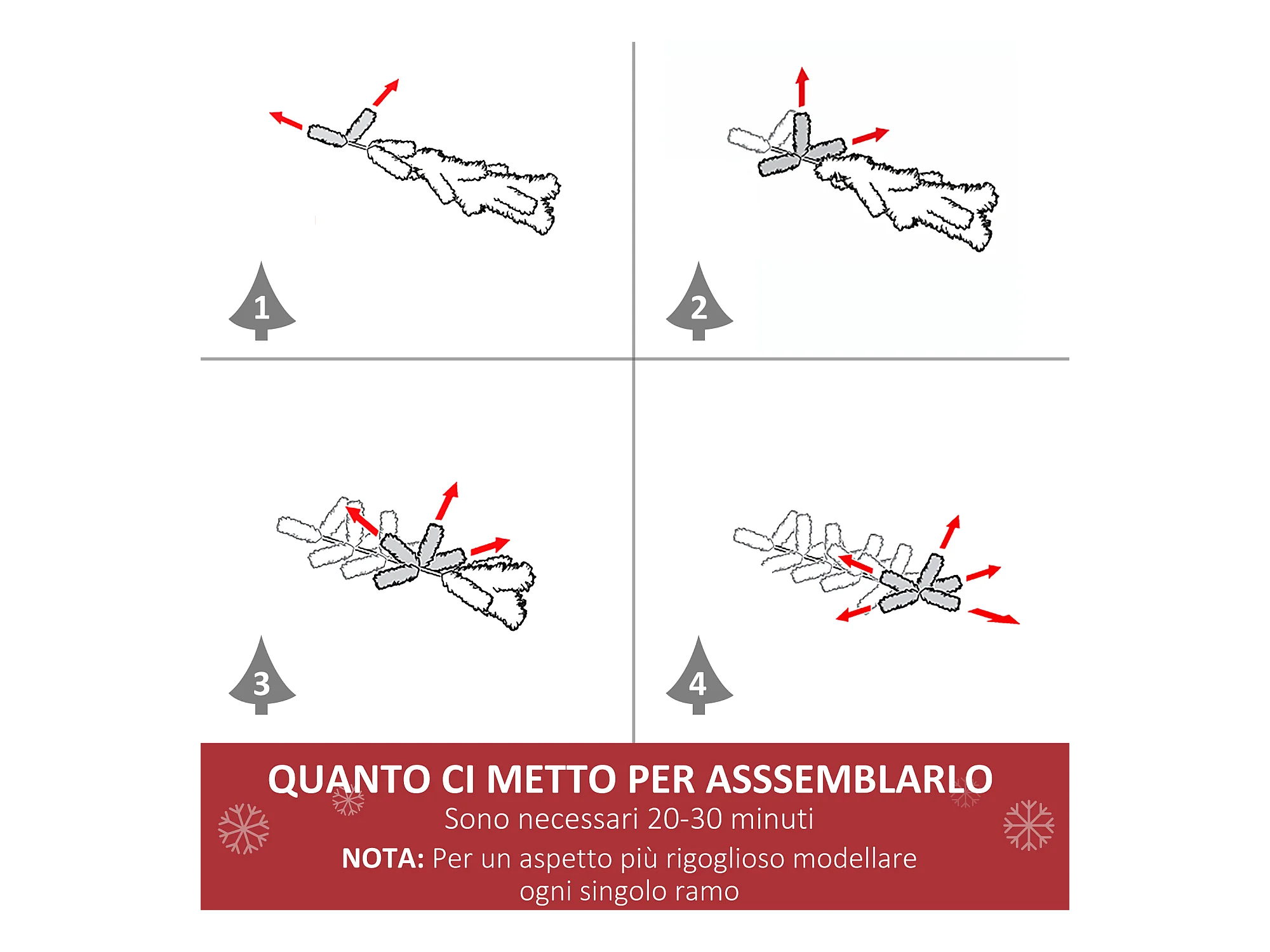 1

2

3

4

QUANTO CI METTO PER ASSSEMBLARLO
Sono necessari 20-30 minuti
NOTA: Per un aspetto più rigoglioso modellare ogni singolo ramo