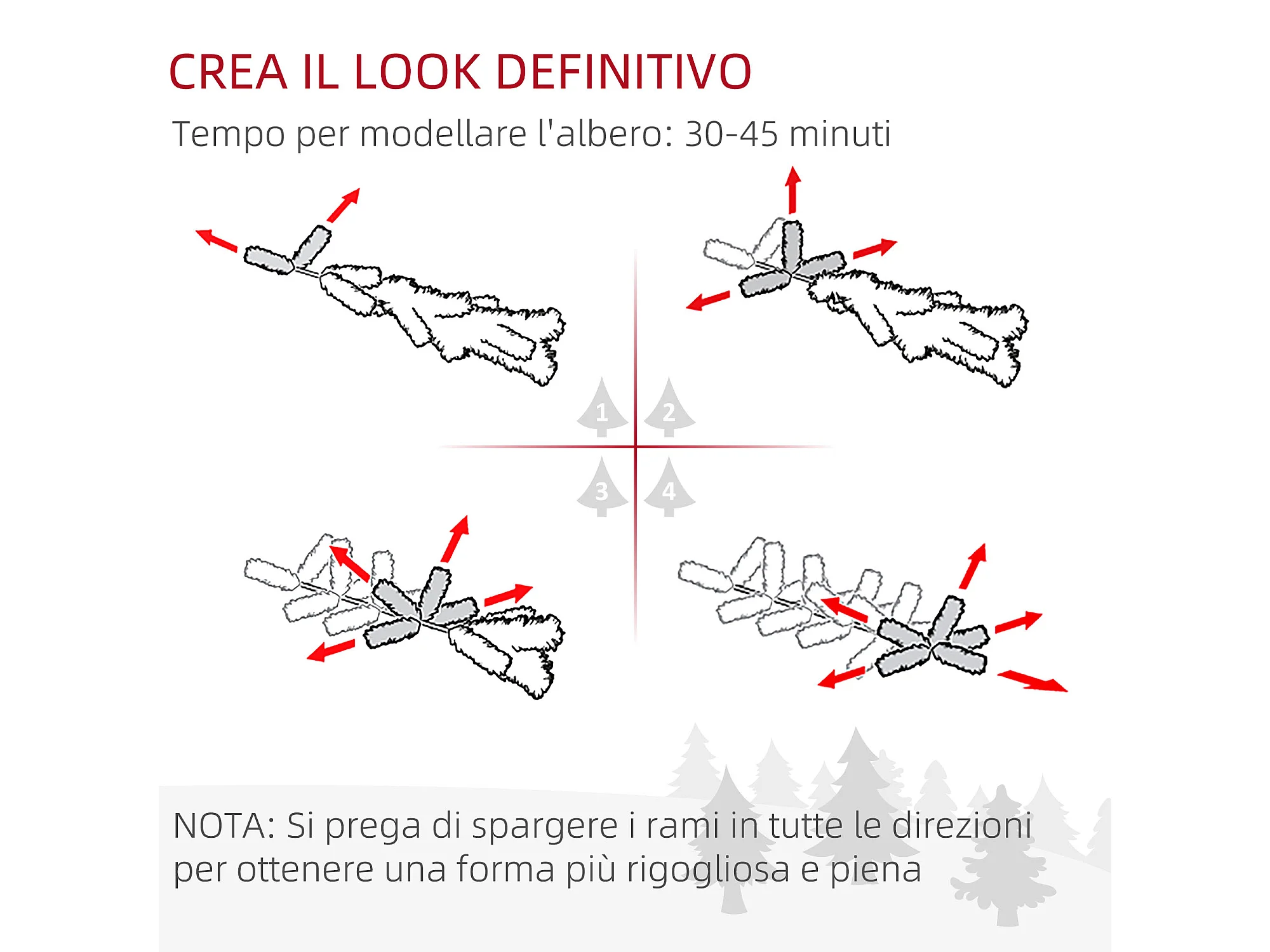 CREA IL LOOK DEFINITIVO
Tempo per modellare l'albero: 30-45 minuti

1
2
3
4

NOTA: Si prega di spargere i rami in tutte le direzioni per ottenere una forma più rigogliosa e piena